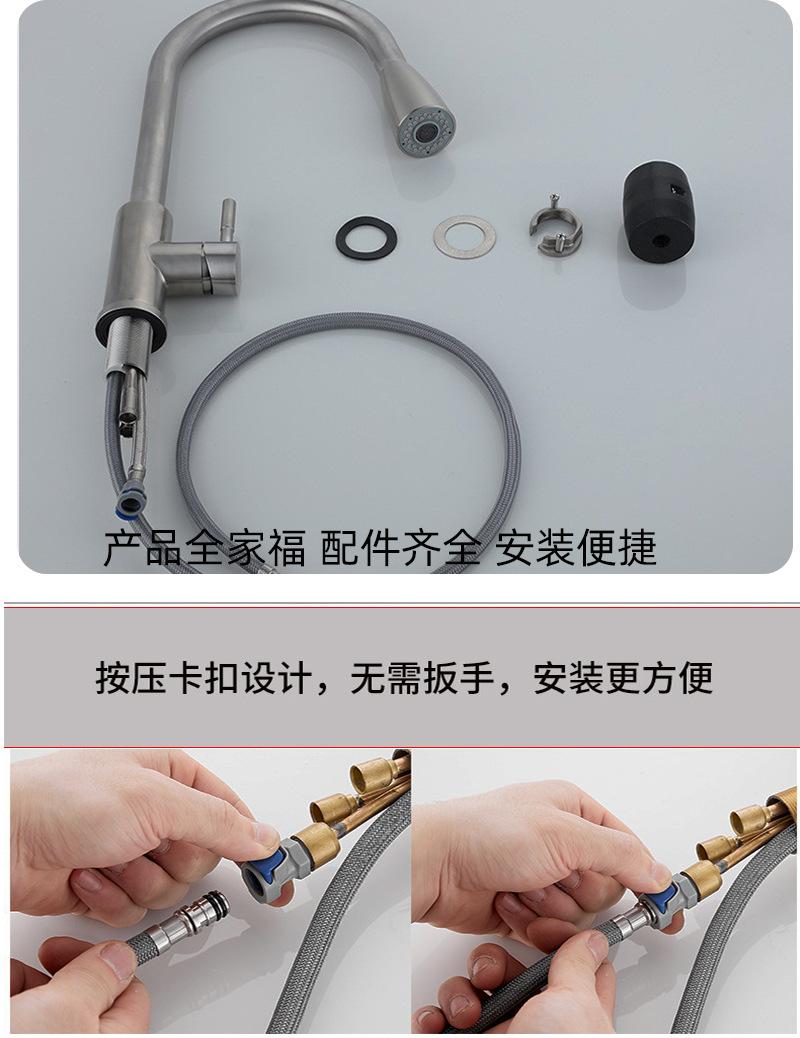 产品全家福 配件齐全 安装便捷

按压卡扣设计，无需扳手，安装更方便