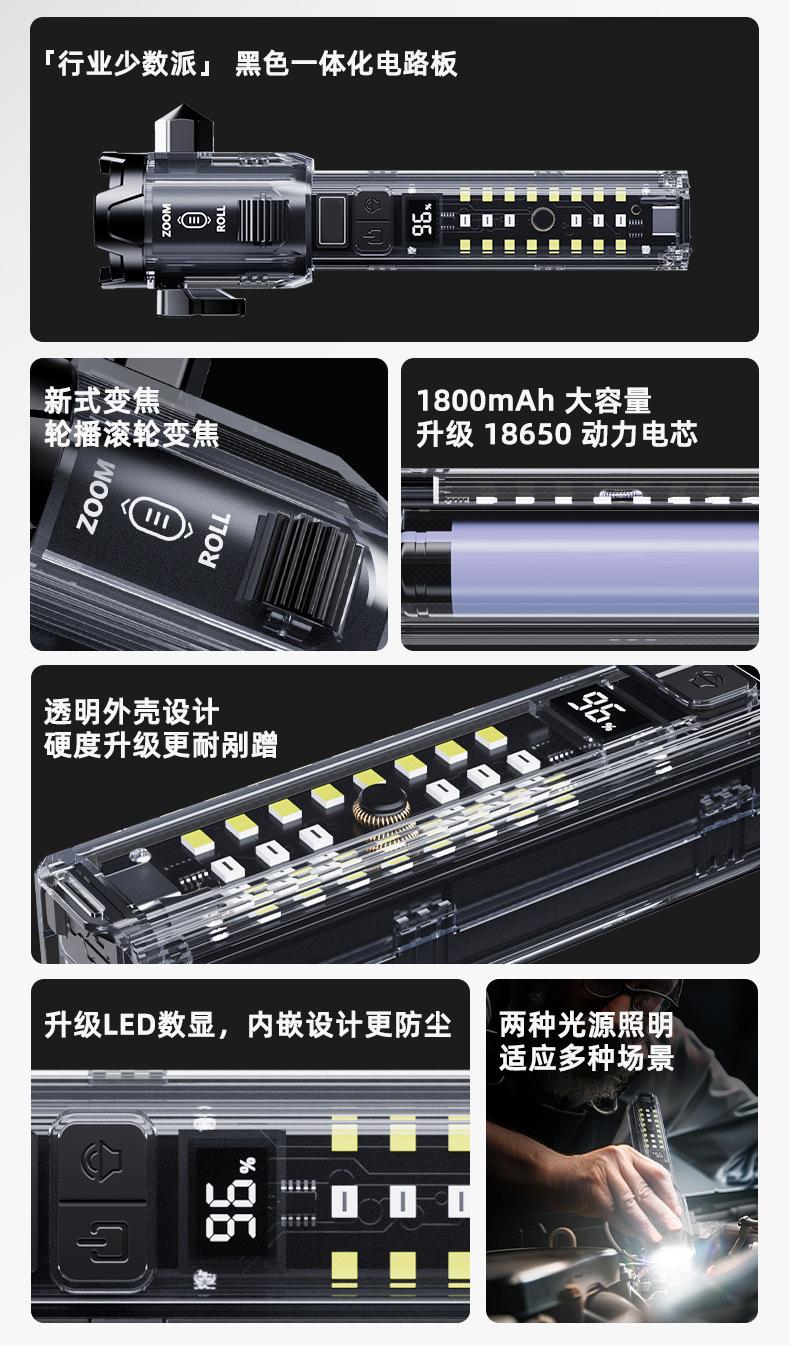 「行业少数派」 黑色一体化电路板

ZOOM ROLL

96%

新式变焦
轮播滚轮变焦

ZOOM ROLL

1800mAh 大容量
升级 18650 动力电芯

透明外壳设计
硬度升级更耐剐蹭

96%

升级LED数显，内嵌设计更防尘

96%

两种光源照明
适应多种场景