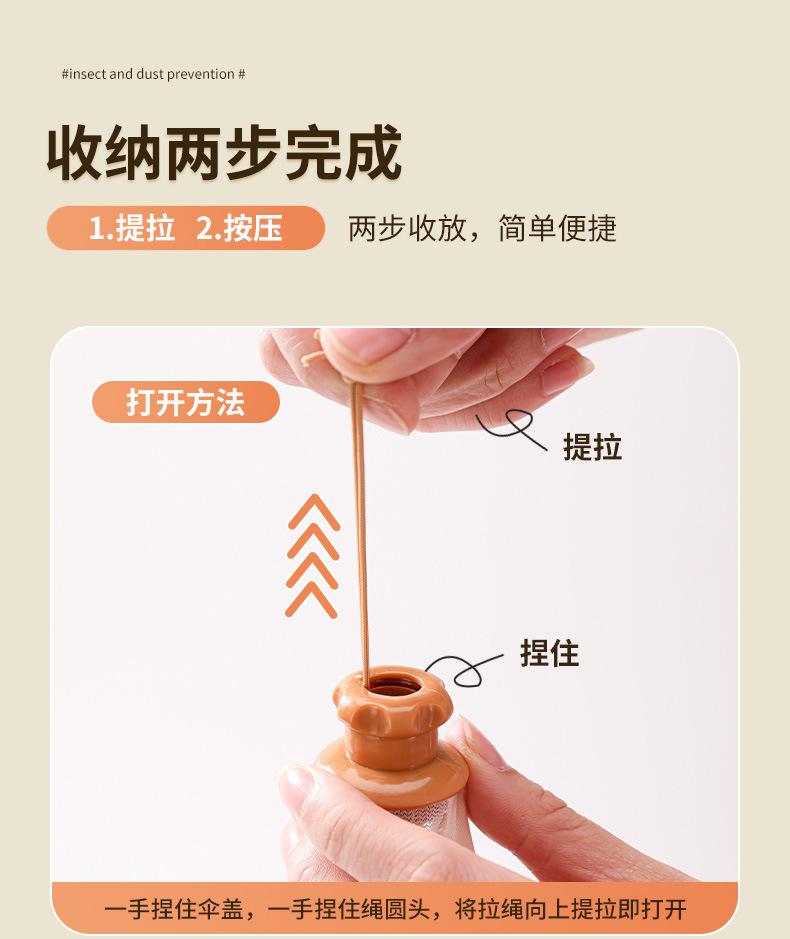 #insect and dust prevention #

收纳两步完成

1.提拉 2.按压

两步收放，简单便捷

打开方法

提拉

捏住

一手捏住伞盖，一手捏住绳圆头，将拉绳向上提拉即打开