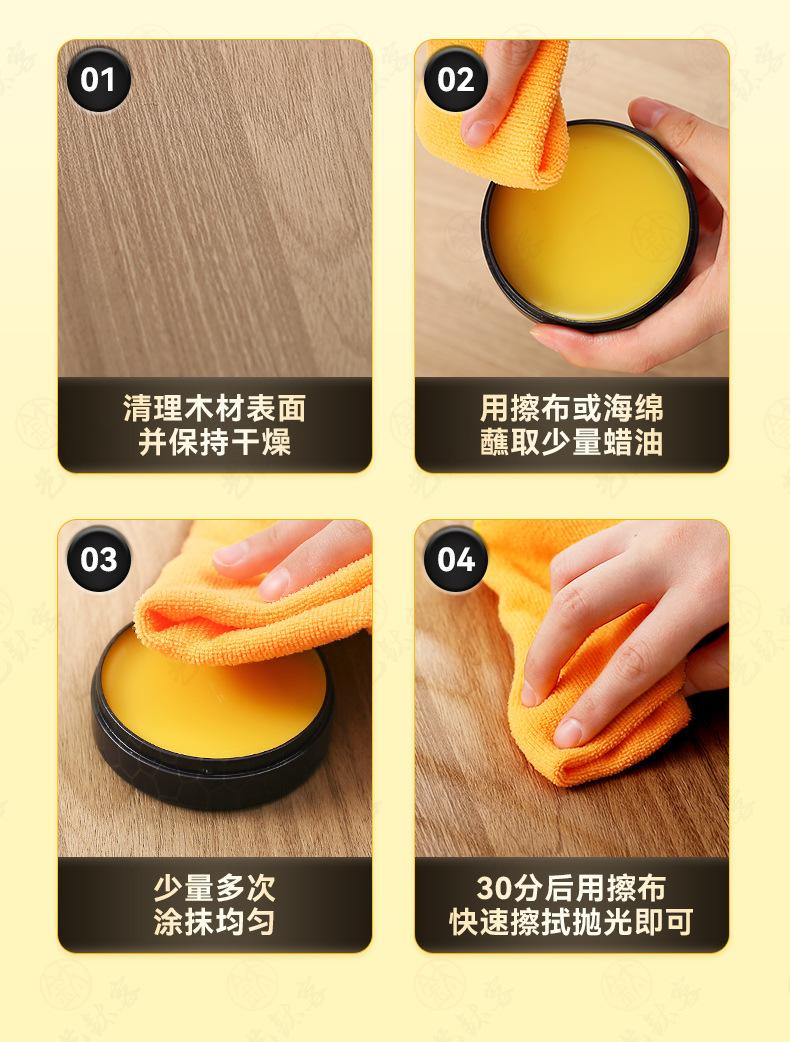 01

清理木材表面
并保持干燥

02

用擦布或海绵
蘸取少量蜡油

03

少量多次
涂抹均匀

04

30分后用擦布
快速擦拭抛光即可