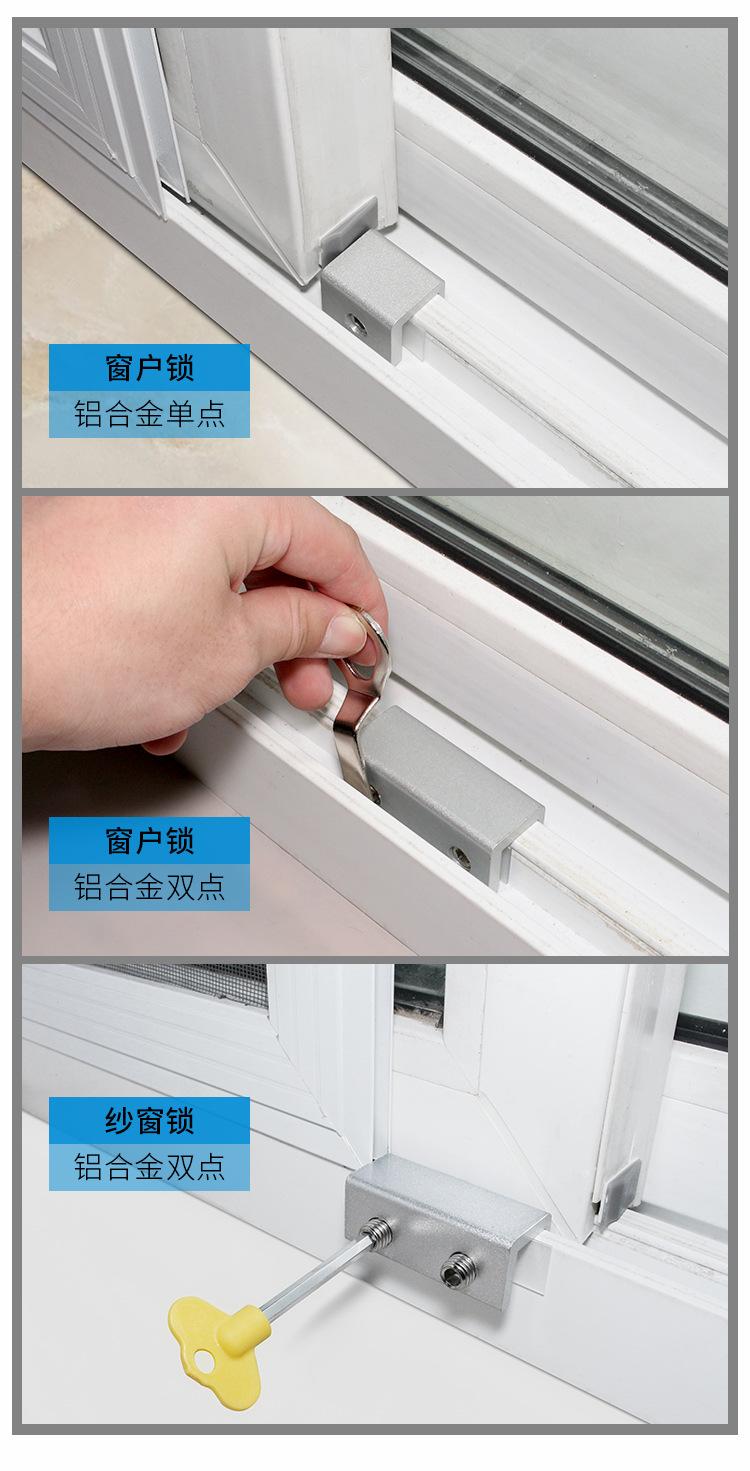 窗户锁
铝合金单点

窗户锁
铝合金双点

纱窗锁
铝合金双点