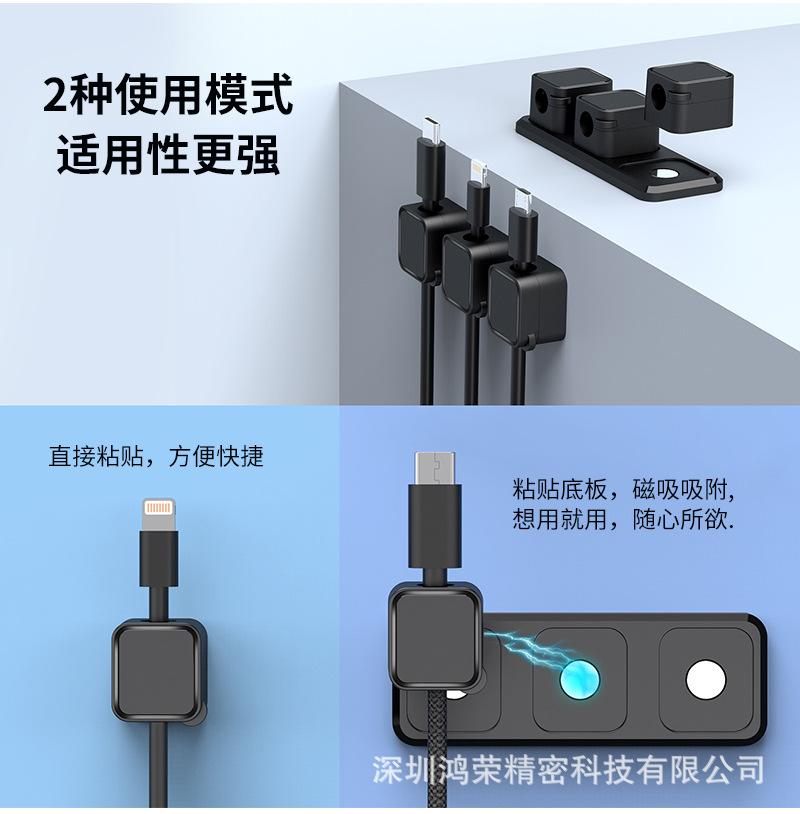 2种使用模式
适用性更强

直接粘贴，方便快捷

粘贴底板，磁吸吸附,
想用就用，随心所欲.

深圳鸿荣精密科技有限公司