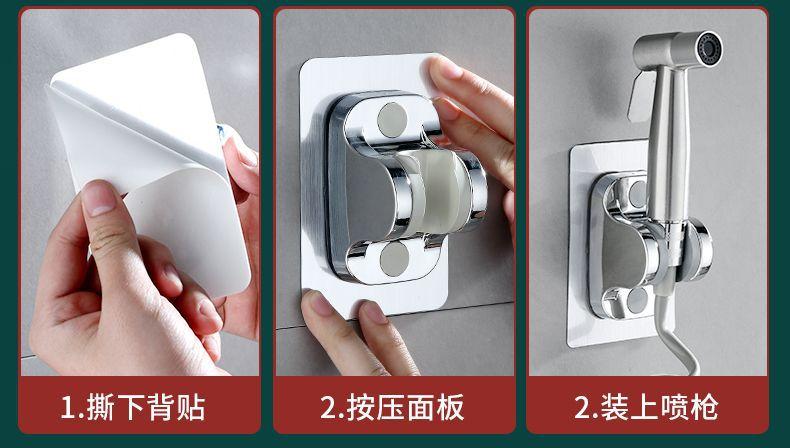 1.撕下背贴

2.按压面板

2.装上喷枪