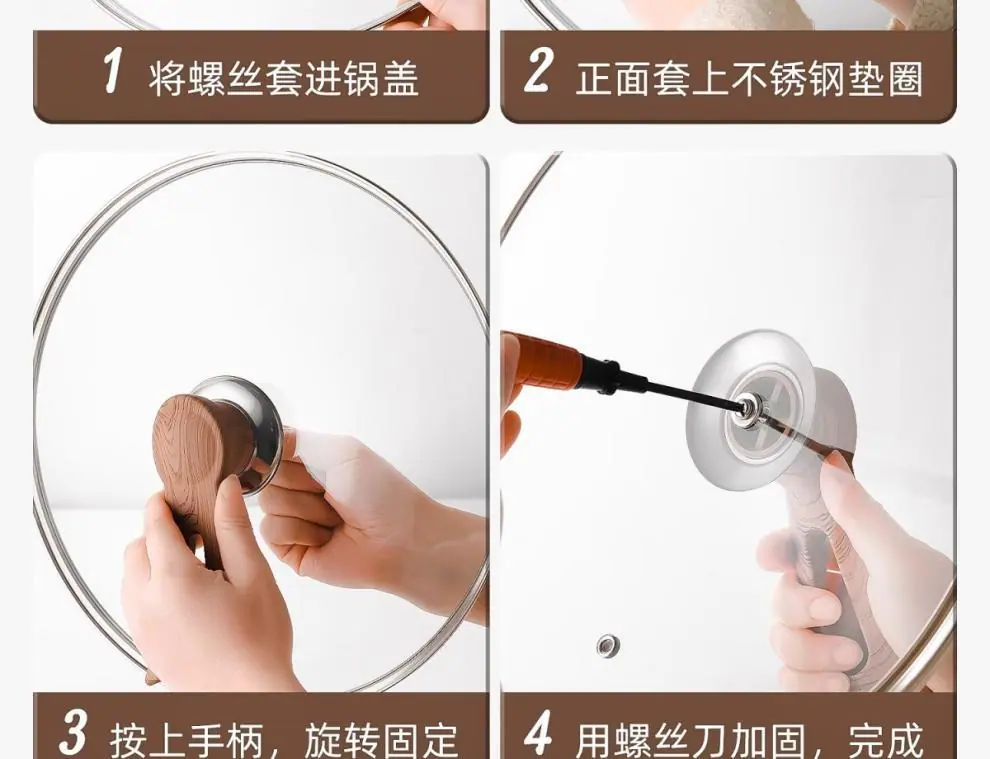 1 将螺丝套进锅盖

2 正面套上不锈钢垫圈

3 按上手柄，旋转固定

4 用螺丝刀加固，完成