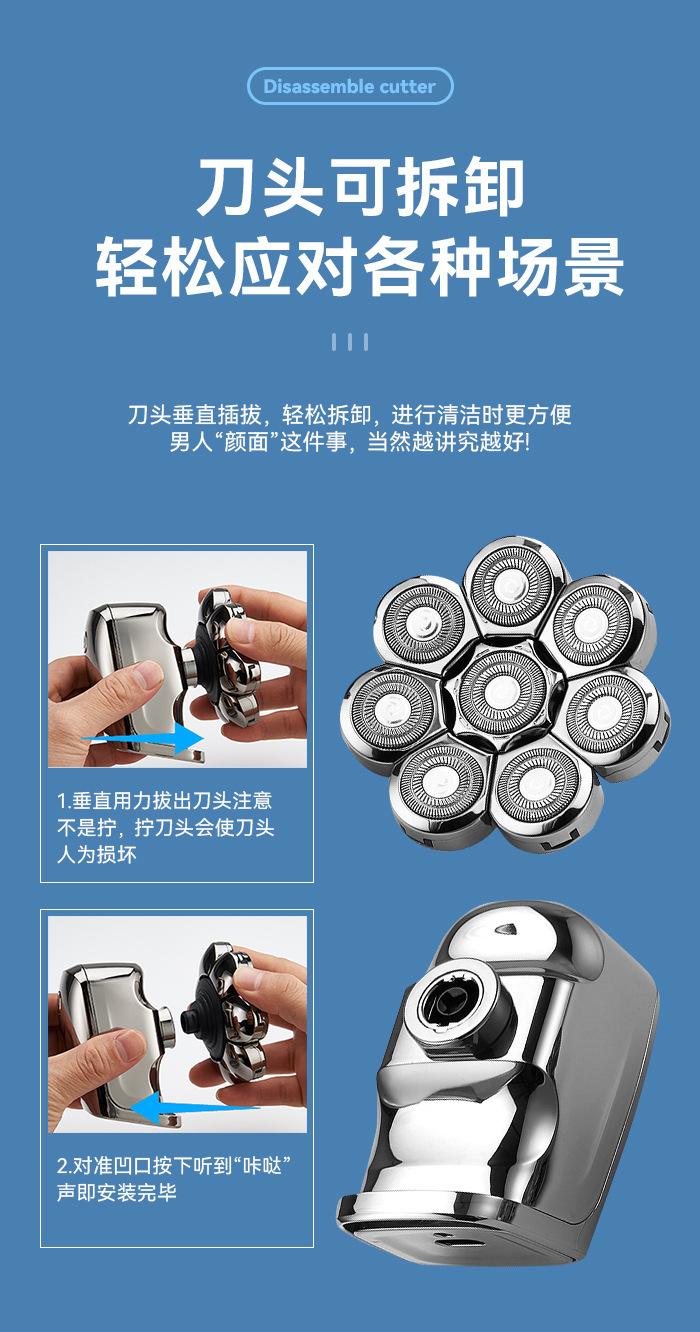 Disassemble cutter

刀头可拆卸
轻松应对各种场景

刀头垂直插拔，轻松拆卸，进行清洁时更方便
男人“颜面”这件事，当然越讲究越好!

1.垂直用力拔出刀头注意不是拧，拧刀头会使刀头人为损坏

2.对准凹口按下听到“咔哒”声即安装完毕