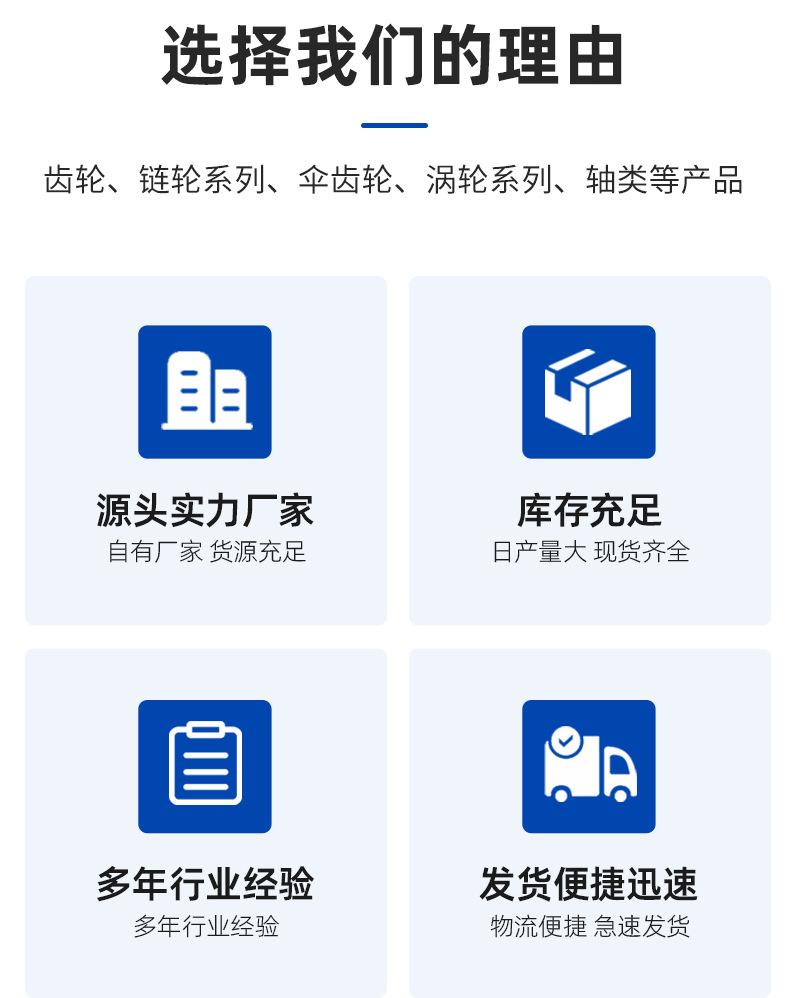 选择我们的理由

齿轮、链轮系列、伞齿轮、涡轮系列、轴类等产品

源头实力厂家
自有厂家 货源充足

库存充足
日产量大 现货齐全

多年行业经验
多年行业经验

发货便捷迅速
物流便捷 急速发货