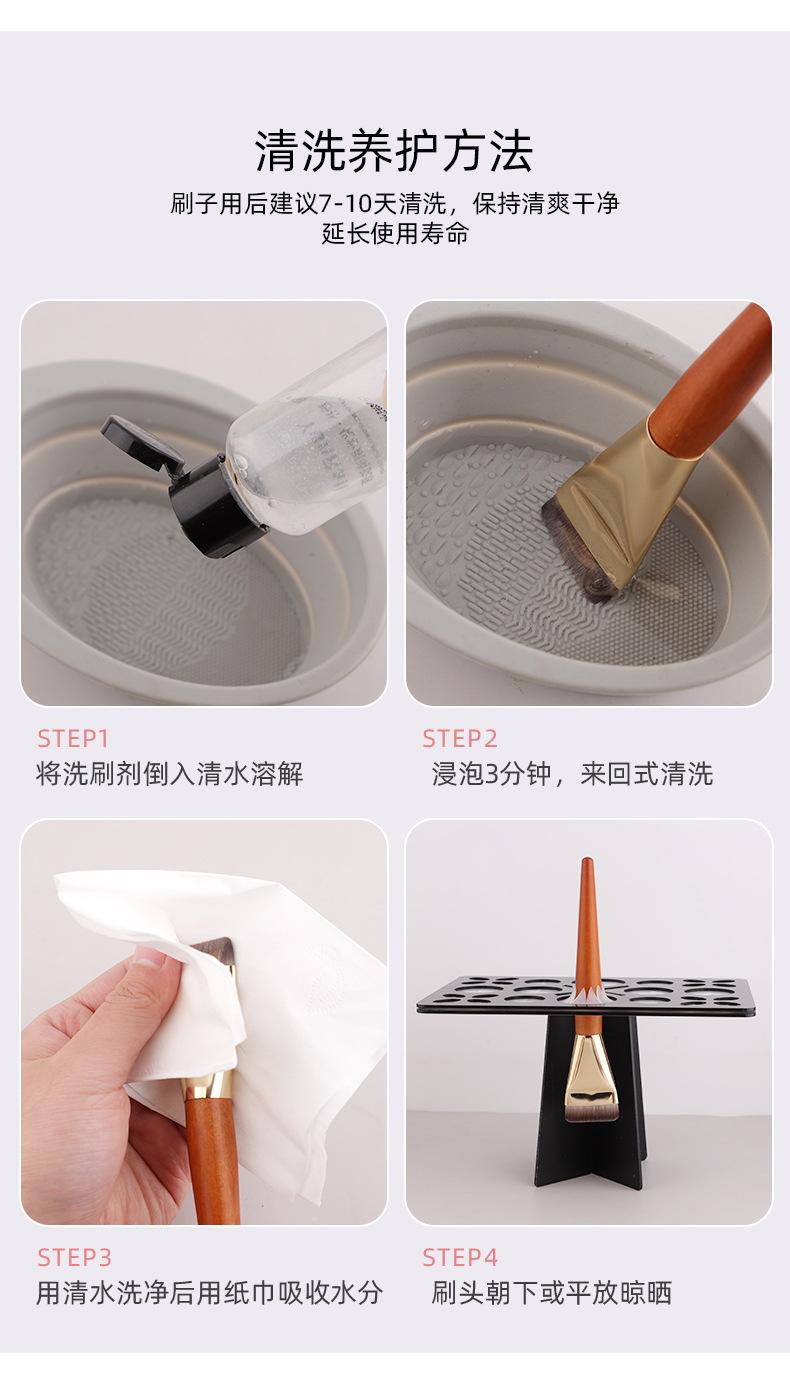 清洗养护方法

刷子用后建议7-10天清洗，保持清爽干净
延长使用寿命

STEP1
将洗刷剂倒入清水溶解

STEP2
浸泡3分钟，来回式清洗

STEP3
用清水洗净后用纸巾吸收水分

STEP4
刷头朝下或平放晾晒