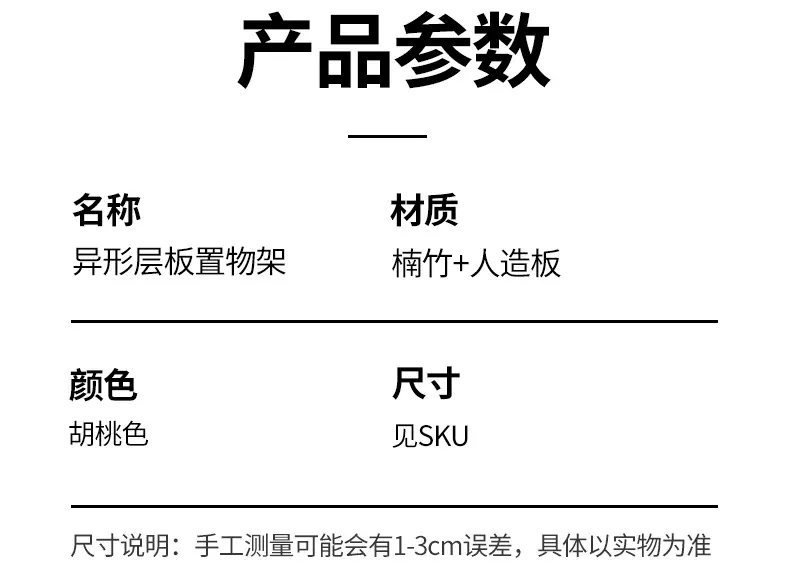 产品参数

名称
异形层板置物架

材质
楠竹+人造板

颜色
胡桃色

尺寸
见SKU

尺寸说明：手工测量可能会有1-3cm误差，具体以实物为准