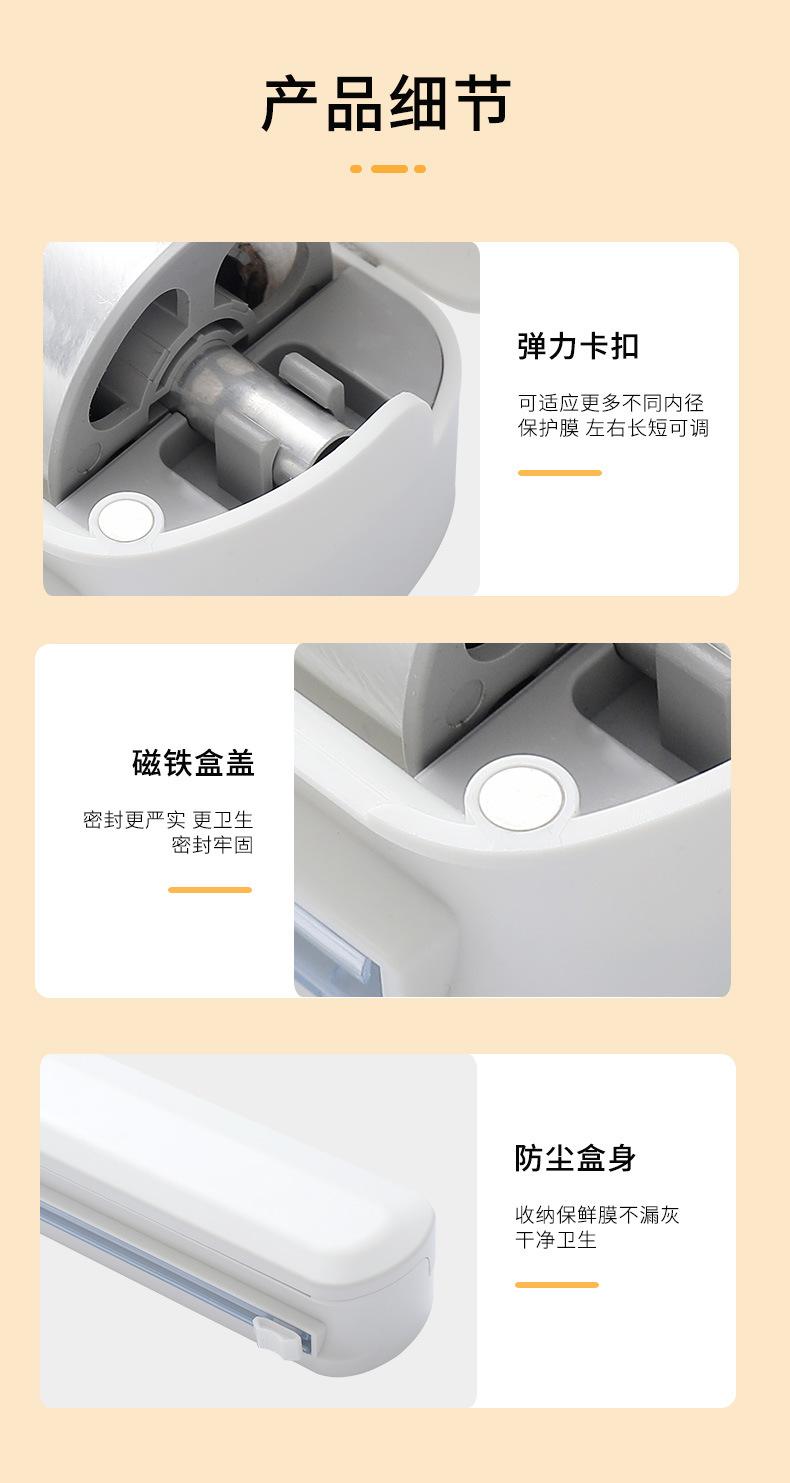 产品细节

弹力卡扣

可适应更多不同内径
保护膜 左右长短可调

磁铁盒盖

密封更严实 更卫生
密封牢固

防尘盒身

收纳保鲜膜不漏灰
干净卫生