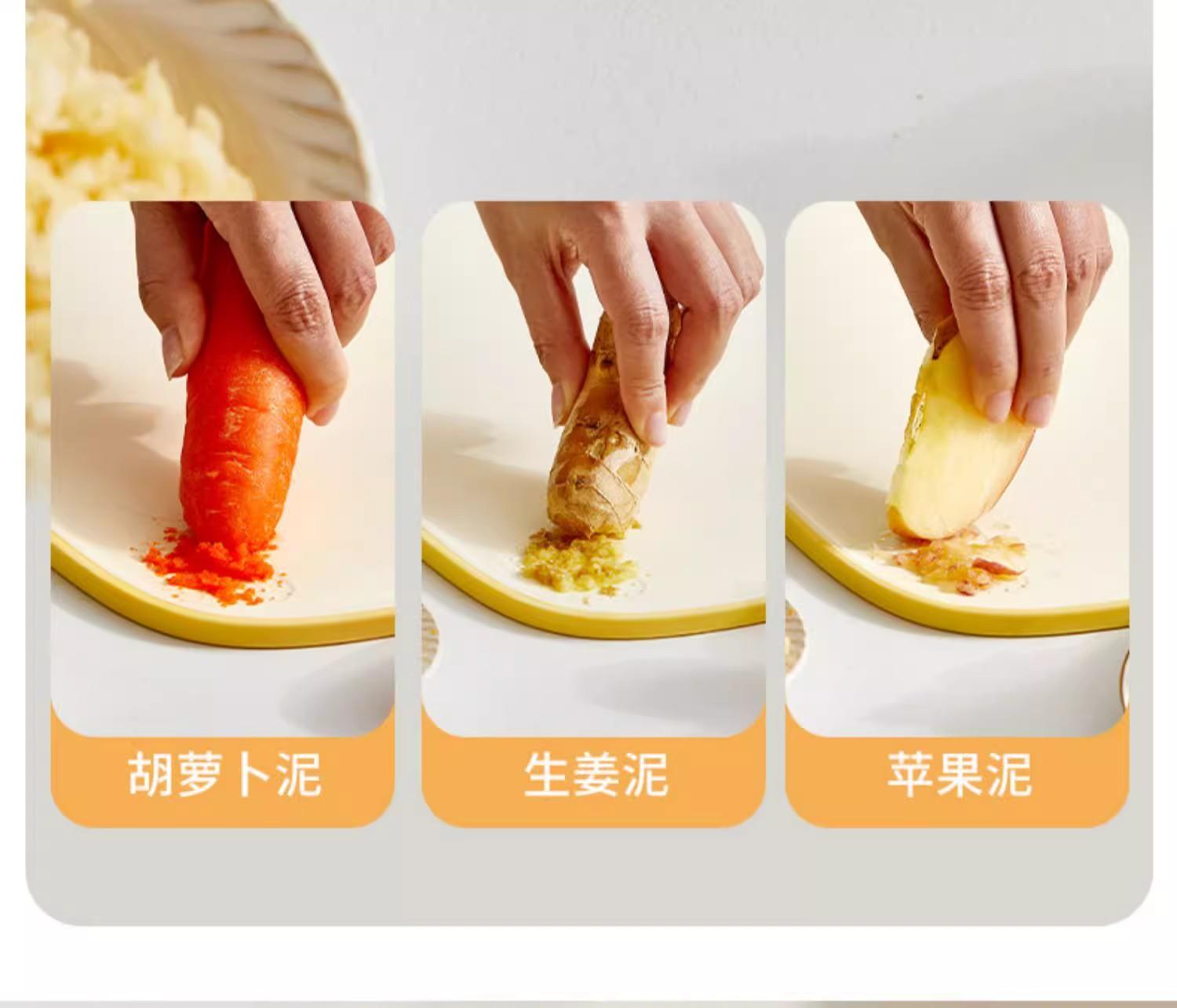 胡萝卜泥

生姜泥

苹果泥