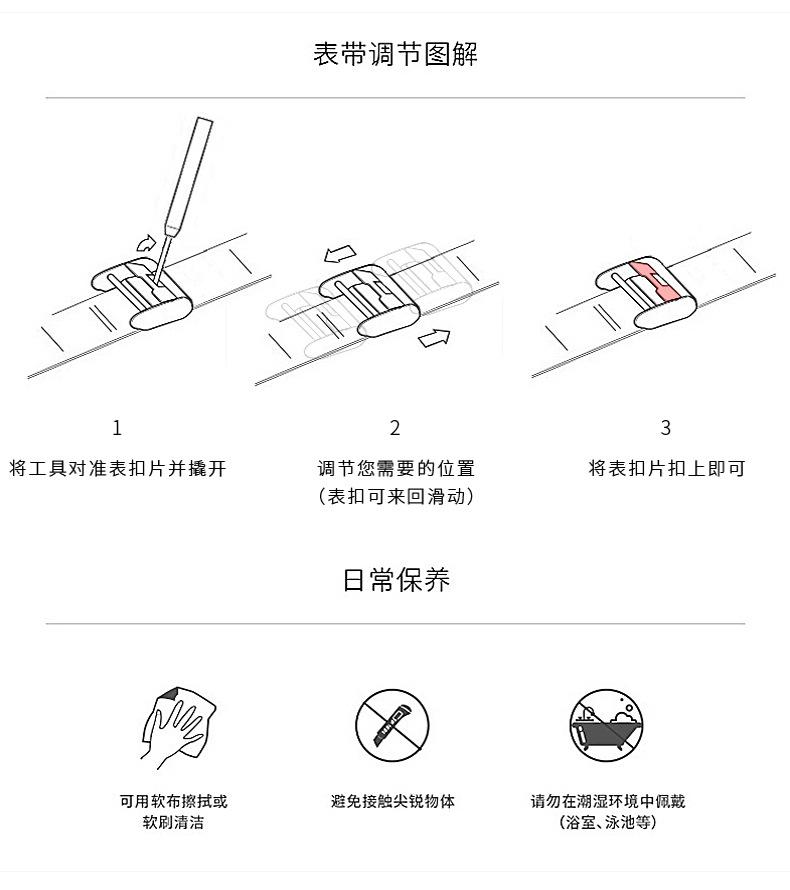 表带调节图解

1
将工具对准表扣片并撬开

2
调节您需要的位置
（表扣可来回滑动）

3
将表扣片扣上即可

日常保养

可用软布擦拭或
软刷清洁

避免接触尖锐物体

请勿在潮湿环境中佩戴
（浴室、泳池等）