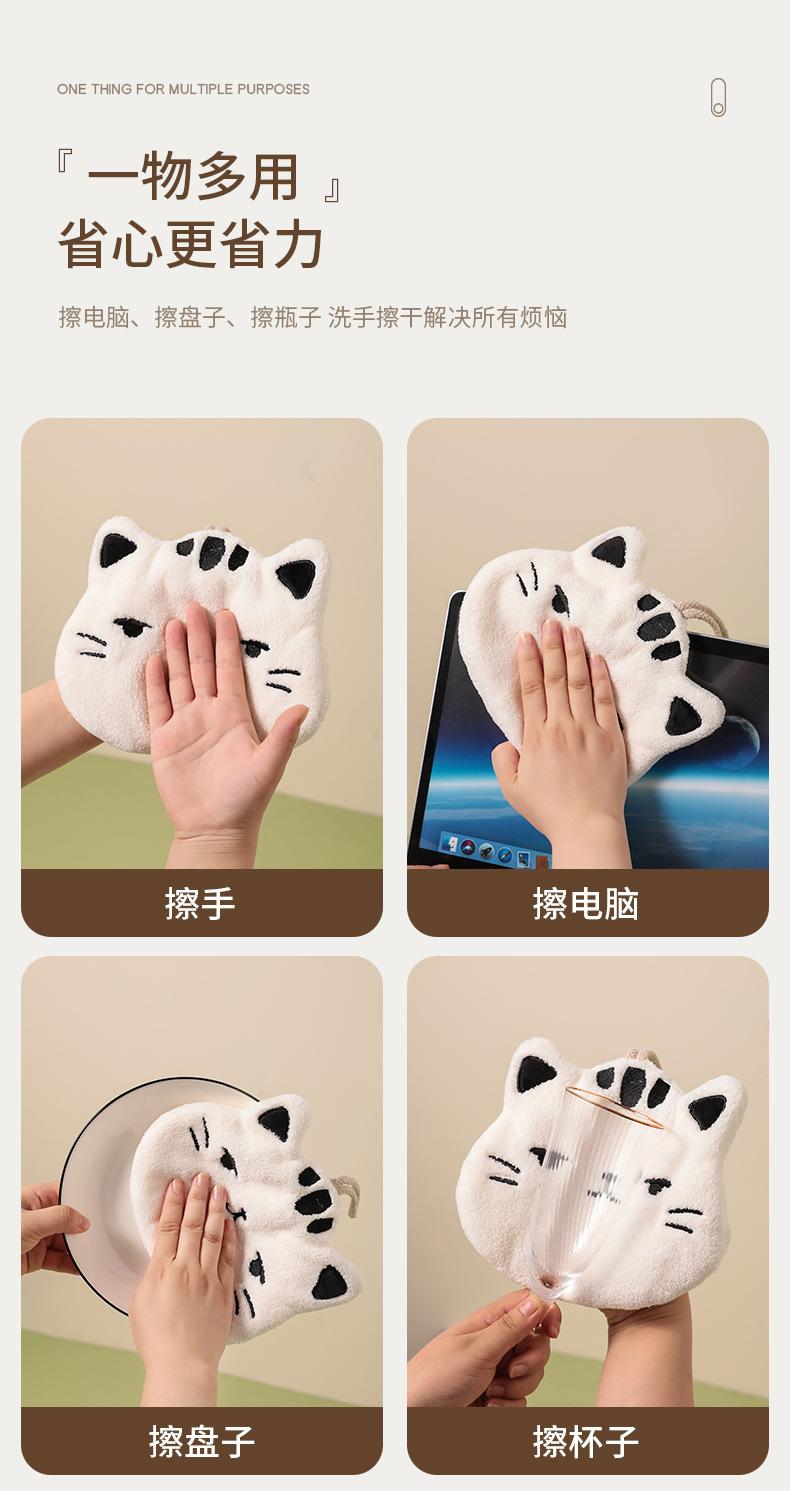 ONE THING FOR MULTIPLE PURPOSES

『 一物多用 』
省心更省力

擦电脑、擦盘子、擦瓶子 洗手擦干解决所有烦恼

擦手

擦电脑

擦盘子

擦杯子