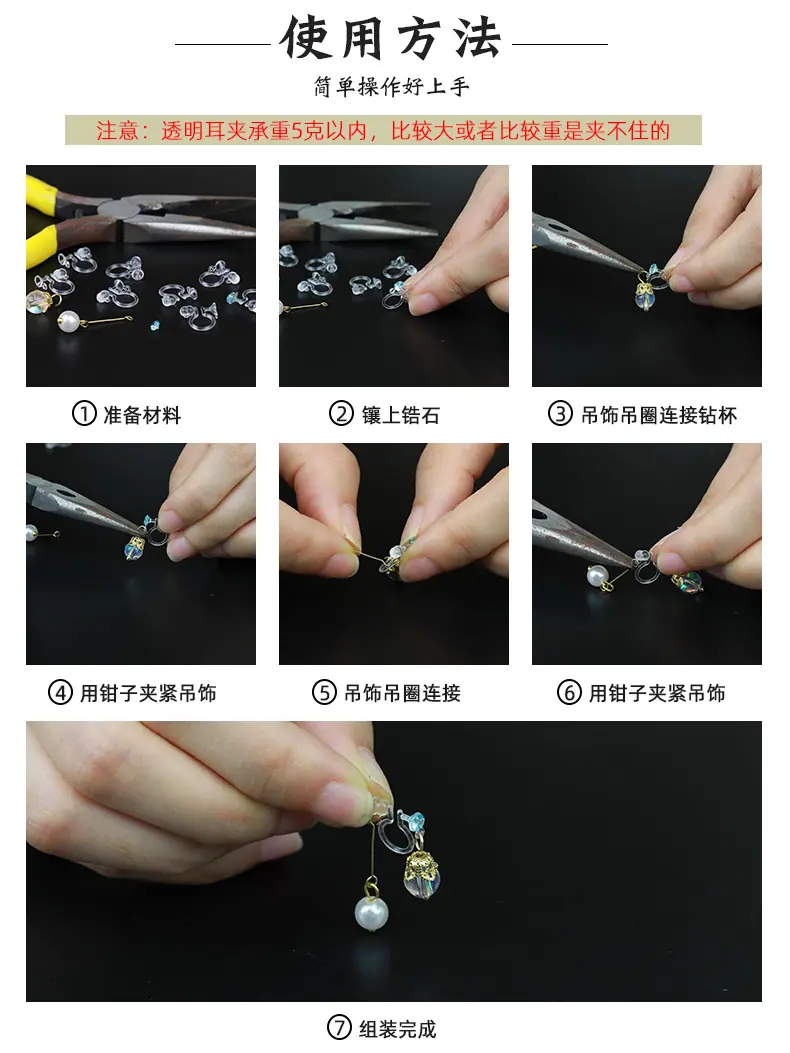 使用方法

简单操作好上手

注意：透明耳夹承重5克以内，比较大或者比较重是夹不住的

① 准备材料

② 镶上锆石

③ 吊饰吊圈连接钻杯

④ 用钳子夹紧吊饰

⑤ 吊饰吊圈连接

⑥ 用钳子夹紧吊饰

⑦ 组装完成