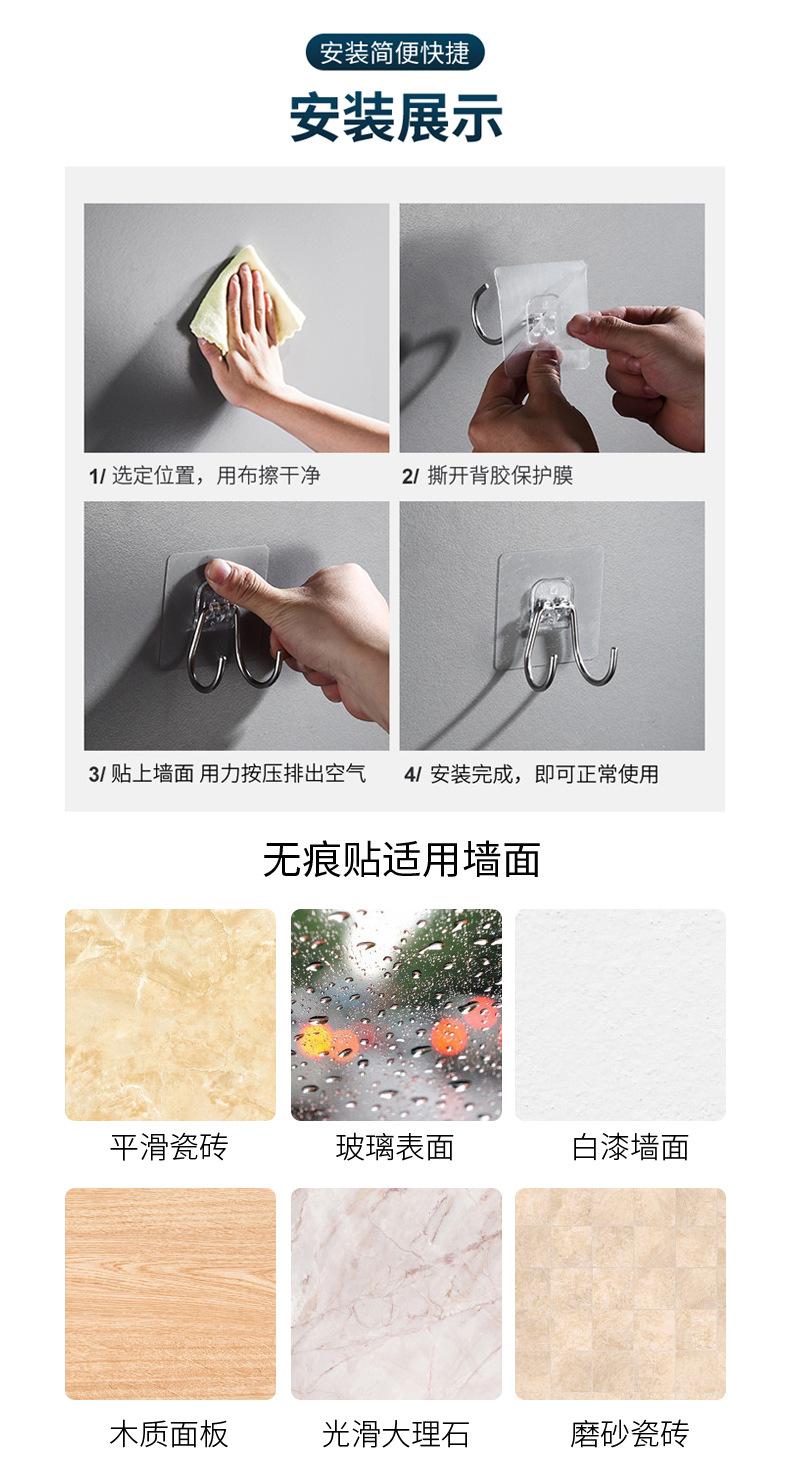 安装简便快捷

安装展示

1/ 选定位置，用布擦干净

2/ 撕开背胶保护膜

3/ 贴上墙面 用力按压排出空气

4/ 安装完成，即可正常使用

无痕贴适用墙面

平滑瓷砖

玻璃表面

白漆墙面

木质面板

光滑大理石

磨砂瓷砖