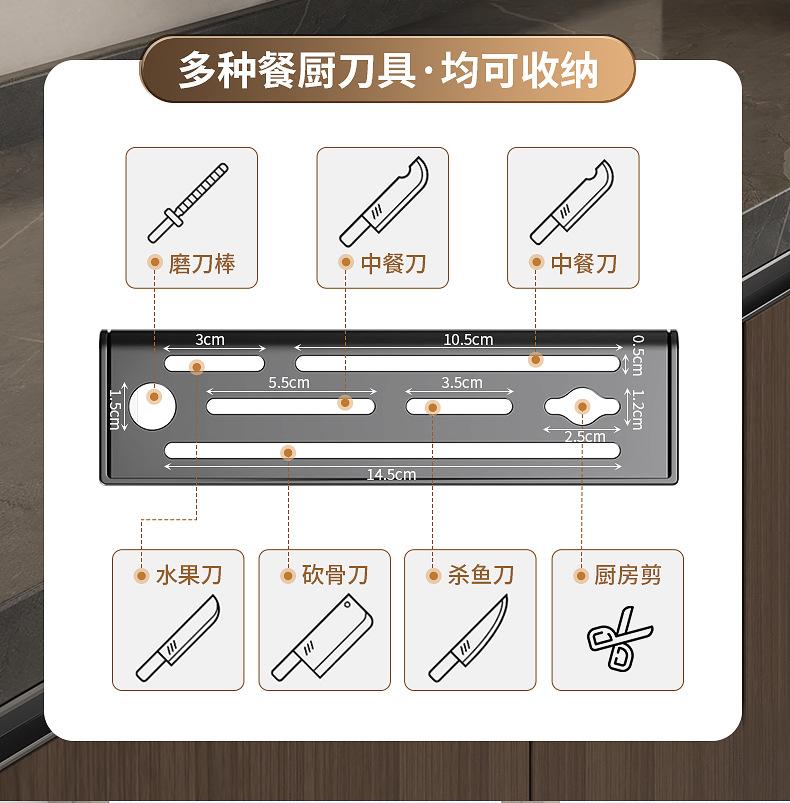 多种餐厨刀具·均可收纳

磨刀棒

中餐刀

中餐刀

3cm

10.5cm

0.5cm

1.5cm

5.5cm

3.5cm

1.2cm

2.5cm

14.5cm

水果刀

砍骨刀

杀鱼刀

厨房剪