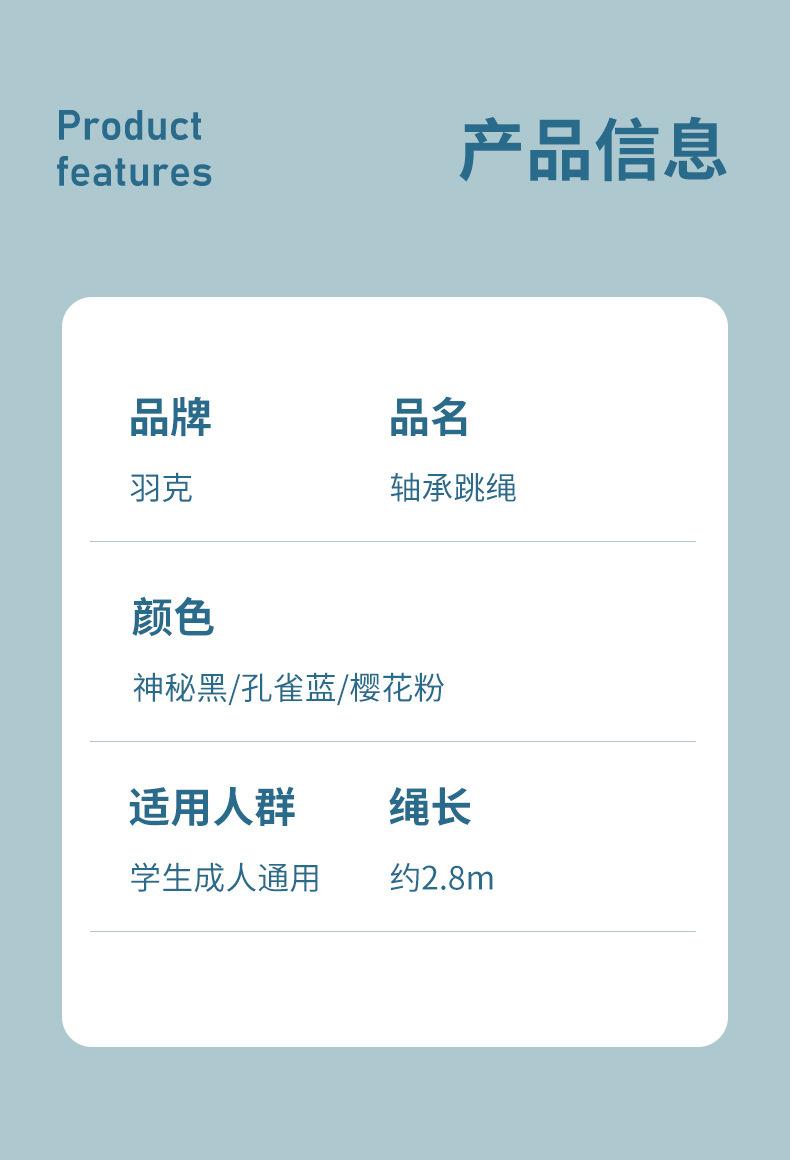 Product
features

产品信息

品牌
羽克

品名
轴承跳绳

颜色
神秘黑/孔雀蓝/樱花粉

适用人群
学生成人通用

绳长
约2.8m