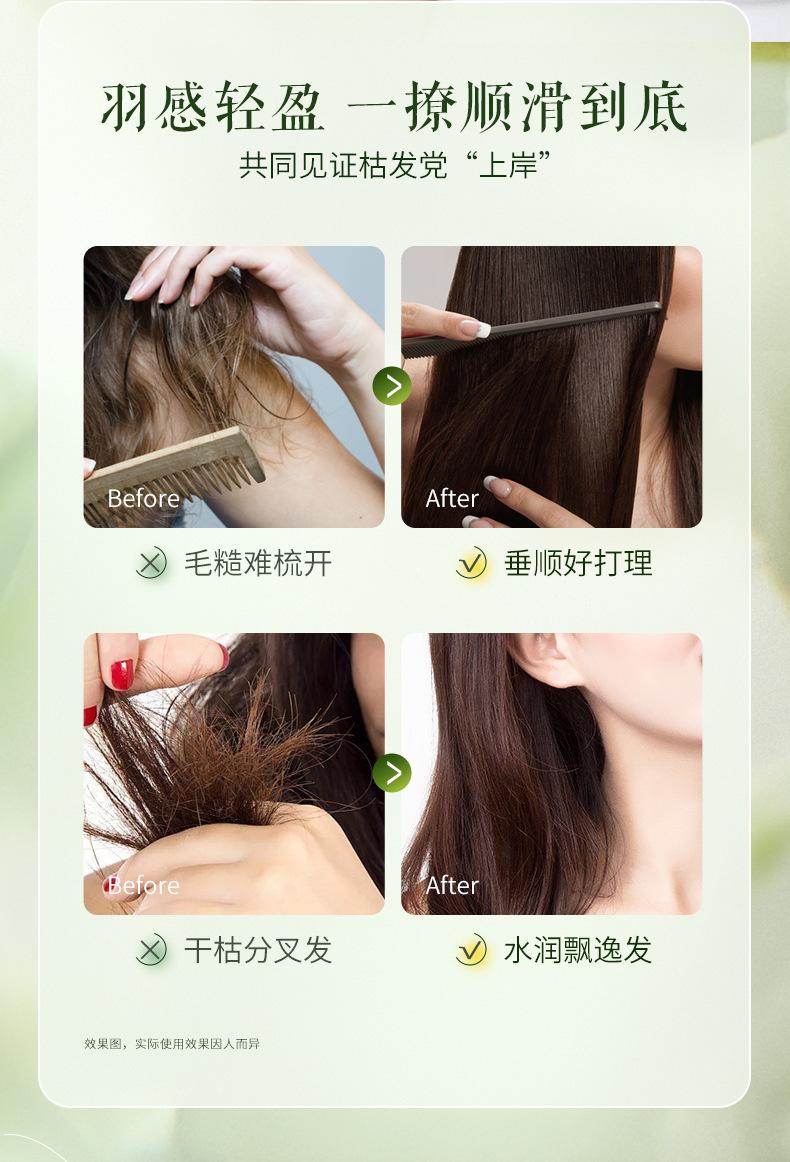 羽感轻盈 一撩顺滑到底
共同见证枯发党“上岸”

Before

After

毛糙难梳开

垂顺好打理

Before

After

干枯分叉发

水润飘逸发

效果图，实际使用效果因人而异