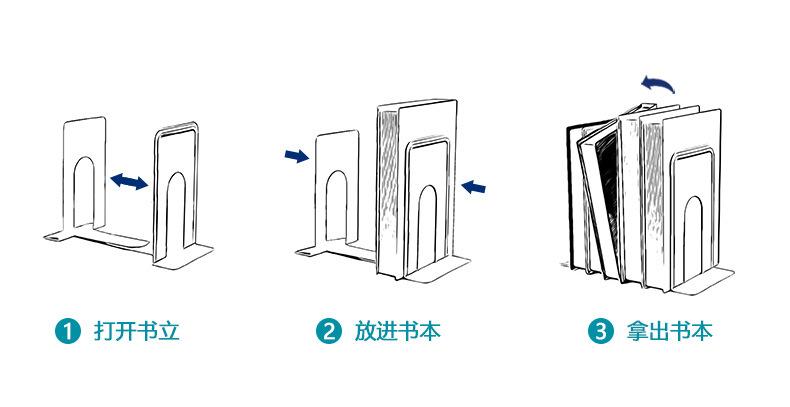 1 打开书立

2 放进书本

3 拿出书本