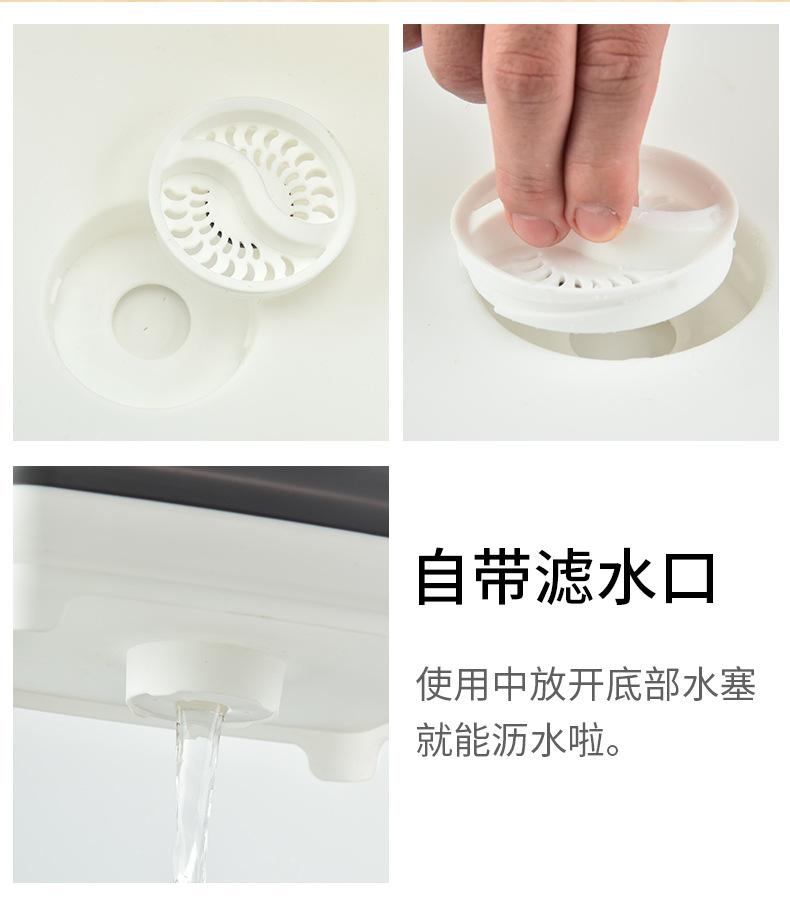 自带滤水口

使用中放开底部水塞就能沥水啦。