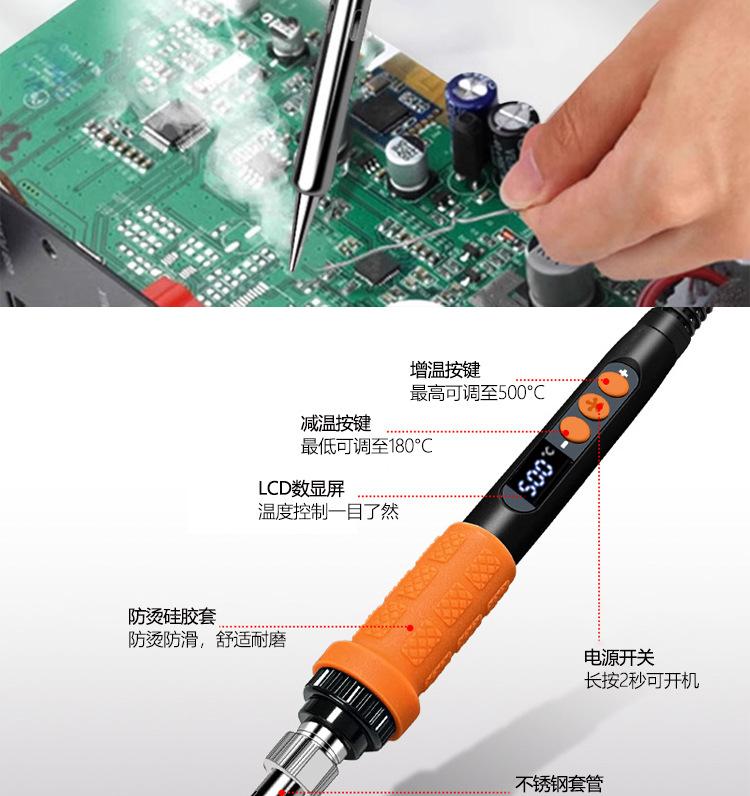 增温按键
最高可调至500°C

减温按键
最低可调至180°C

LCD数显屏
温度控制一目了然

500°C

防烫硅胶套
防烫防滑，舒适耐磨

电源开关
长按2秒可开机

不锈钢套管