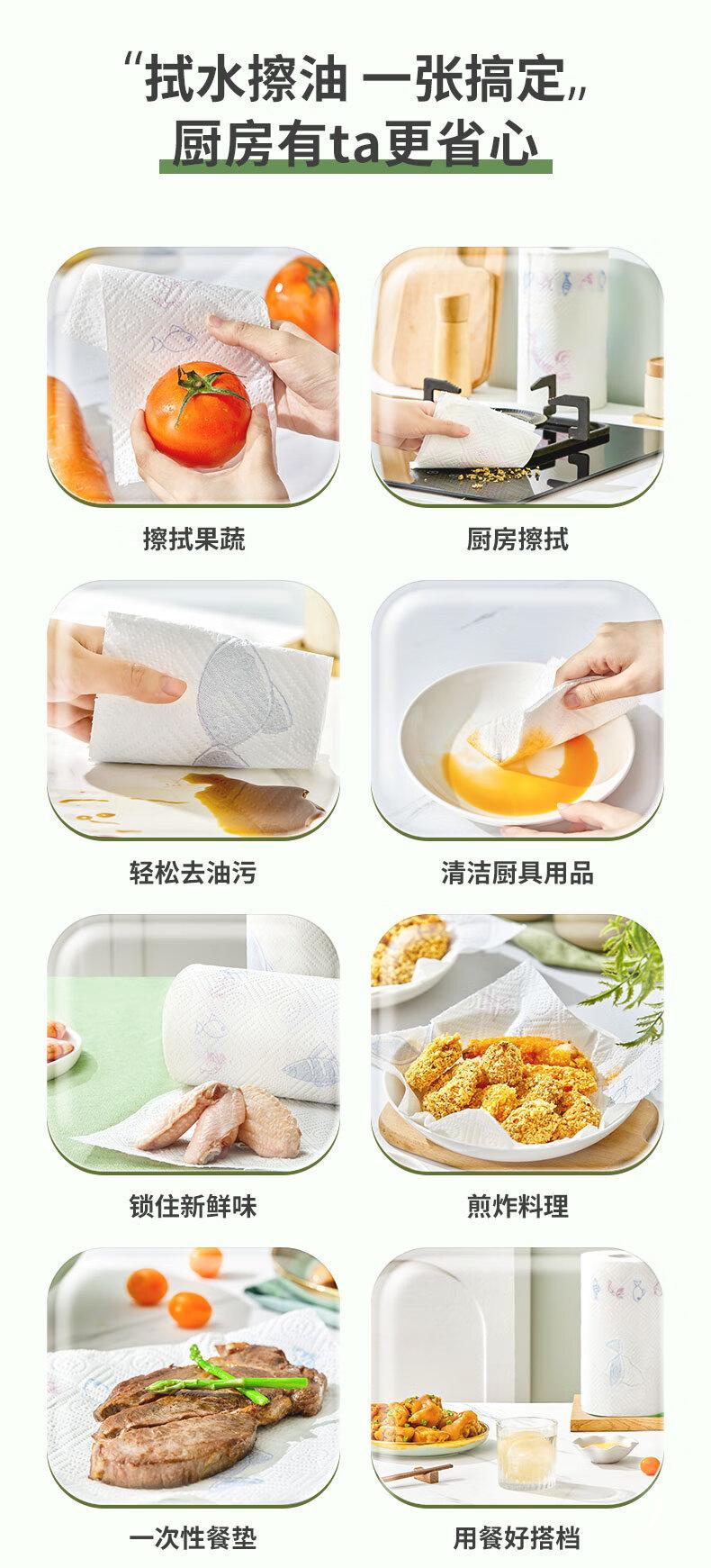 “拭水擦油 一张搞定”
厨房有ta更省心

擦拭果蔬

厨房擦拭

轻松去油污

清洁厨具用品

锁住新鲜味

煎炸料理

一次性餐垫

用餐好搭档