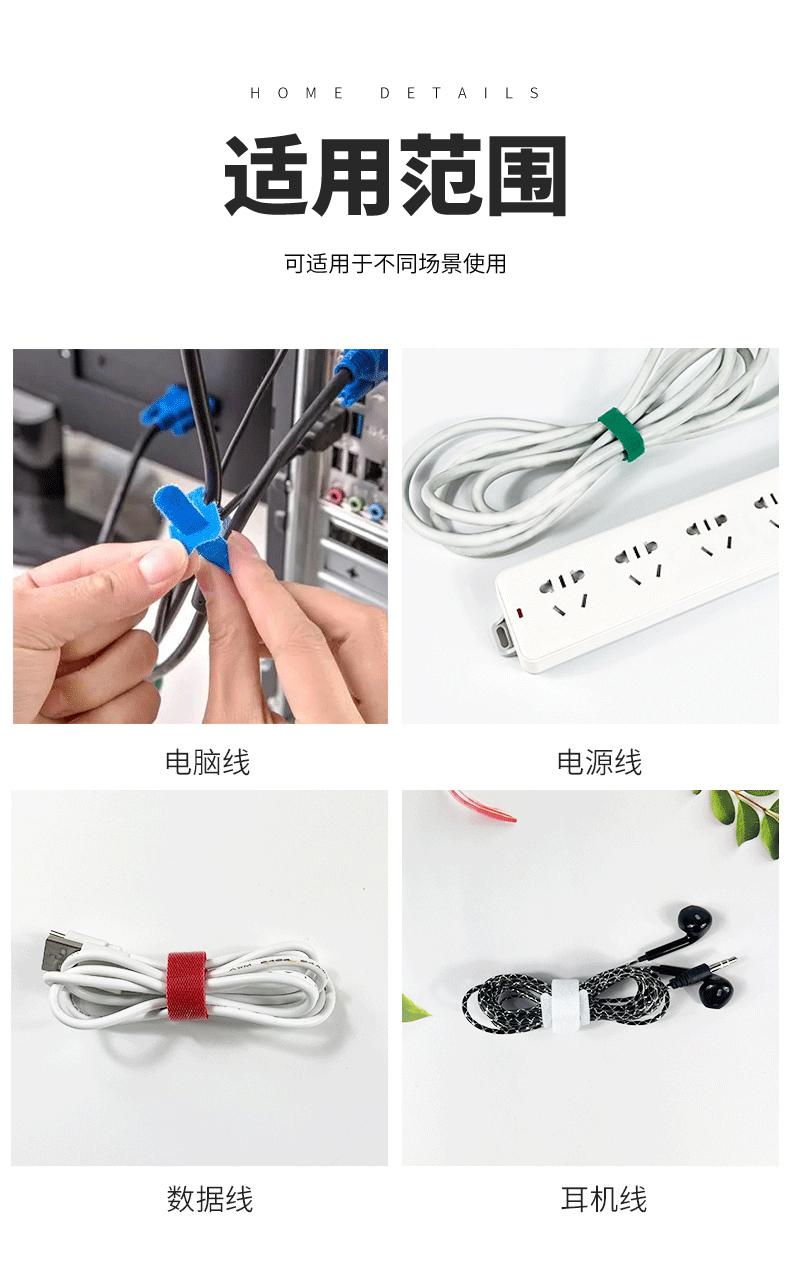 HOME DETAILS

适用范围

可适用于不同场景使用

电脑线

电源线

数据线

耳机线