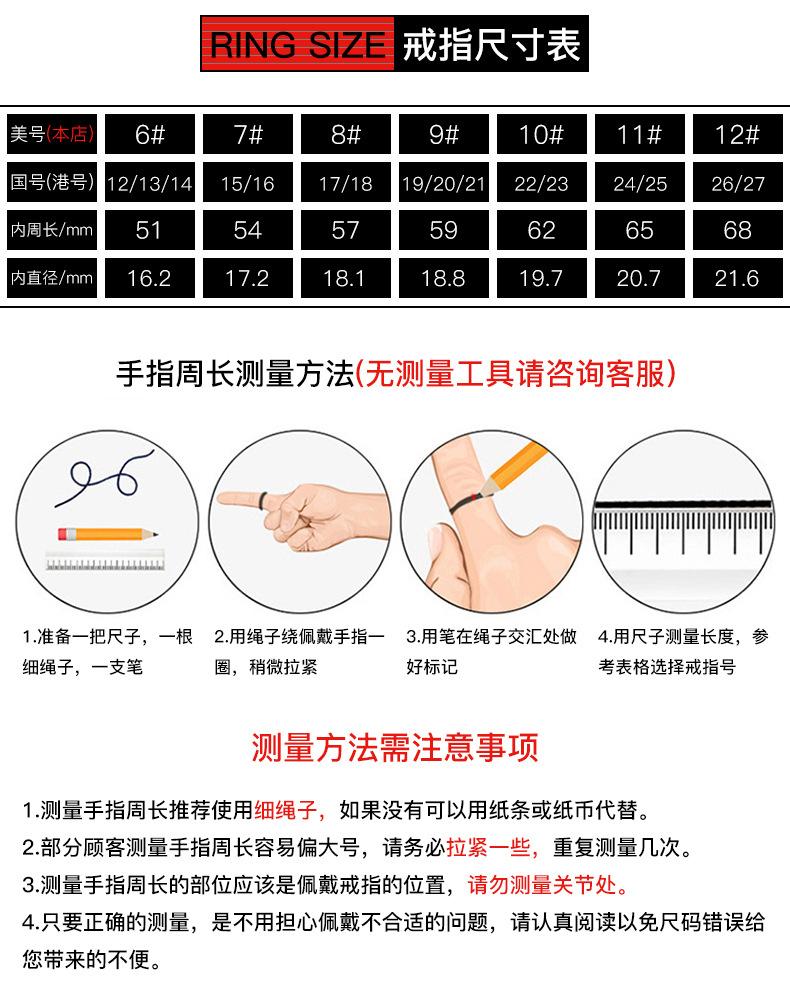 RING SIZE 戒指尺寸表

| 美号(本店) | 6# | 7# | 8# | 9# | 10# | 11# | 12# |
|---|---|---|---|---|---|---|---|
| 国号(港号) | 12/13/14 | 15/16 | 17/18 | 19/20/21 | 22/23 | 24/25 | 26/27 |
| 内周长/mm | 51 | 54 | 57 | 59 | 62 | 65 | 68 |
| 内直径/mm | 16.2 | 17.2 | 18.1 | 18.8 | 19.7 | 20.7 | 21.6 |

手指周长测量方法(无测量工具请咨询客服)

1.准备一把尺子，一根细绳子，一支笔

2.用绳子绕佩戴手指一圈，稍微拉紧

3.用笔在绳子交汇处做好标记

4.用尺子测量长度，参考表格选择戒指号

测量方法需注意事项

1.测量手指周长推荐使用细绳子，如果没有可以用纸条或纸币代替。

2.部分顾客测量手指周长容易偏大号，请务必拉紧一些，重复测量几次。

3.测量手指周长的部位应该是佩戴戒指的位置，请勿测量关节处。

4.只要正确的测量，是不用担心佩戴不合适的问题，请认真阅读以免尺码错误给您带来的不便。