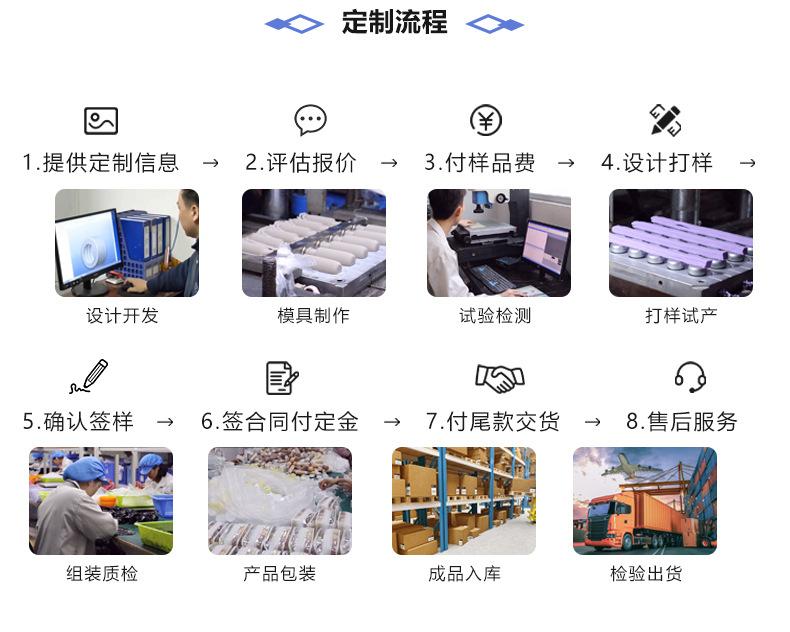 定制流程

1.提供定制信息 → 2.评估报价 → 3.付样品费 → 4.设计打样 →

设计开发
模具制作
试验检测
打样试产

5.确认签样 → 6.签合同付定金 → 7.付尾款交货 → 8.售后服务

组装质检
产品包装
成品入库
检验出货