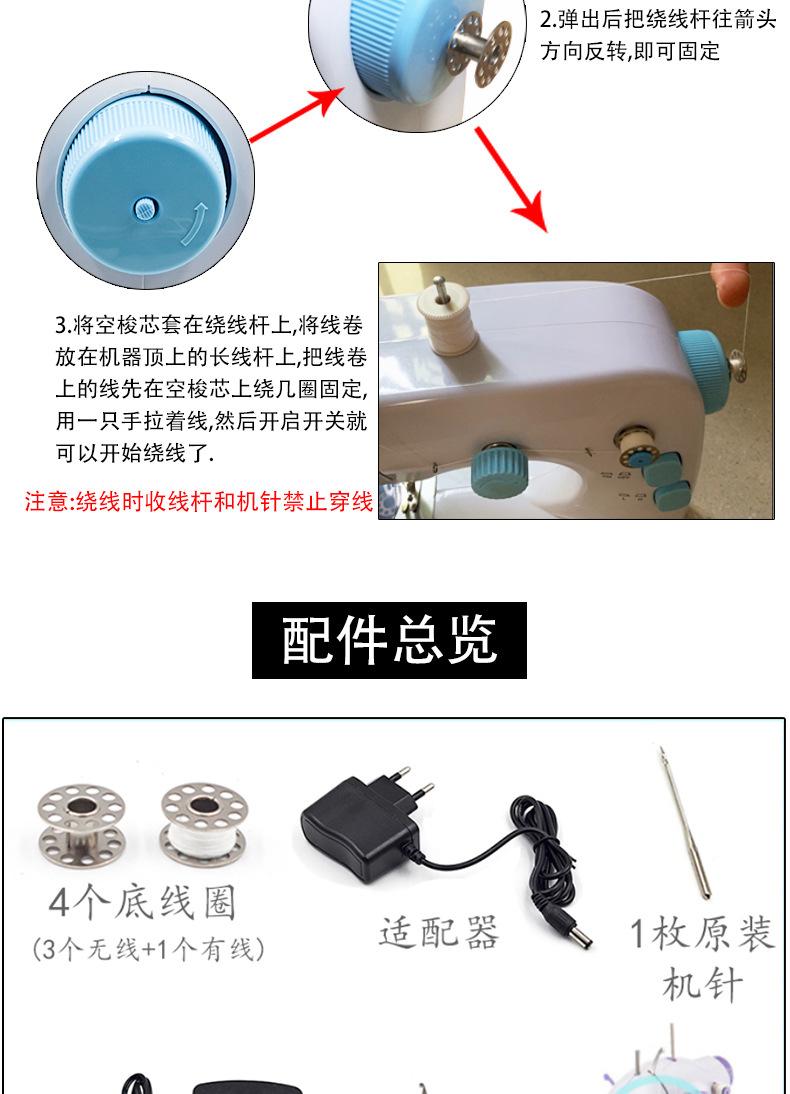 2.弹出后把绕线杆往箭头方向反转,即可固定

3.将空梭芯套在绕线杆上,将线卷放在机器顶上的长线杆上,把线卷上的线先在空梭芯上绕几圈固定,用一只手拉着线,然后开启开关就可以开始绕线了.

注意:绕线时收线杆和机针禁止穿线

配件总览

4个底线圈
(3个无线+1个有线)

适配器

1枚原装机针