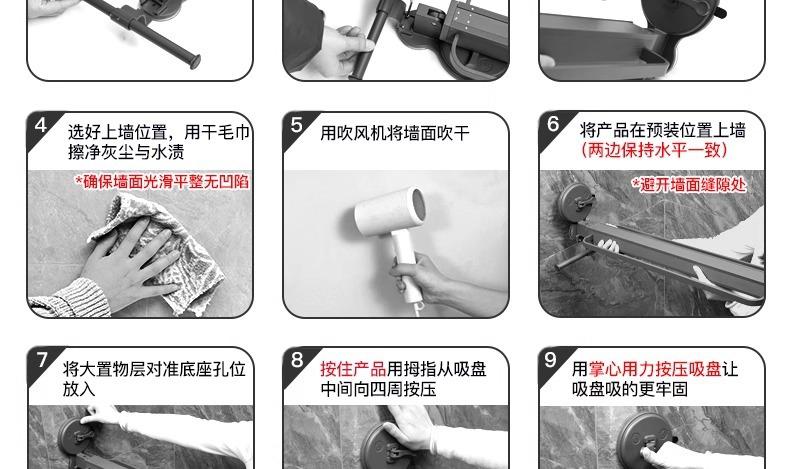 4 选好上墙位置，用干毛巾擦净灰尘与水渍

*确保墙面光滑平整无凹陷

5 用吹风机将墙面吹干

6 将产品在预装位置上墙（两边保持水平一致）

*避开墙面缝隙处

7 将大置物层对准底座孔位放入

8 按住产品用拇指从吸盘中间向四周按压

9 用掌心用力按压吸盘让吸盘吸的更牢固