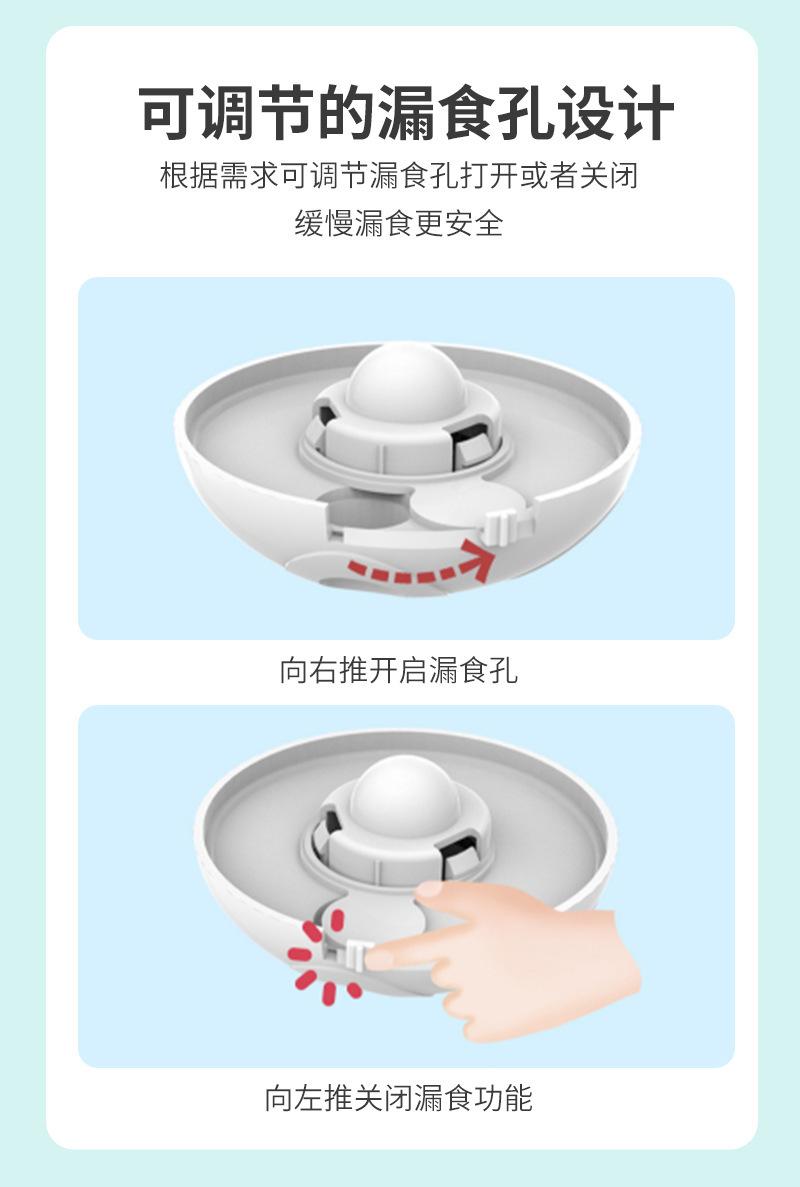 可调节的漏食孔设计

根据需求可调节漏食孔打开或者关闭
缓慢漏食更安全

向右推开启漏食孔

向左推关闭漏食功能