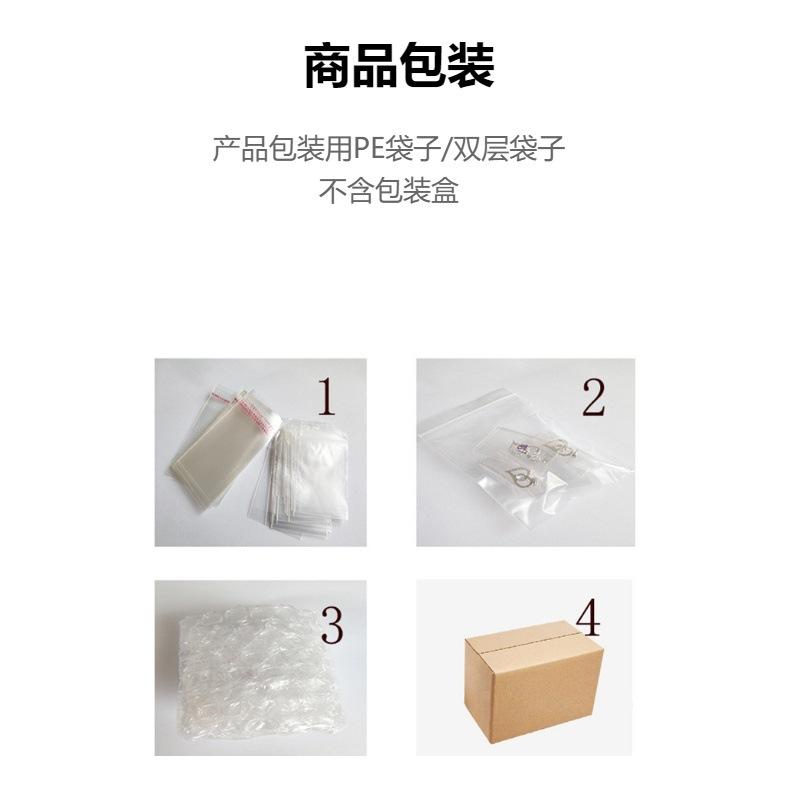 商品包装

产品包装用PE袋子/双层袋子
不含包装盒

1

2

3

4