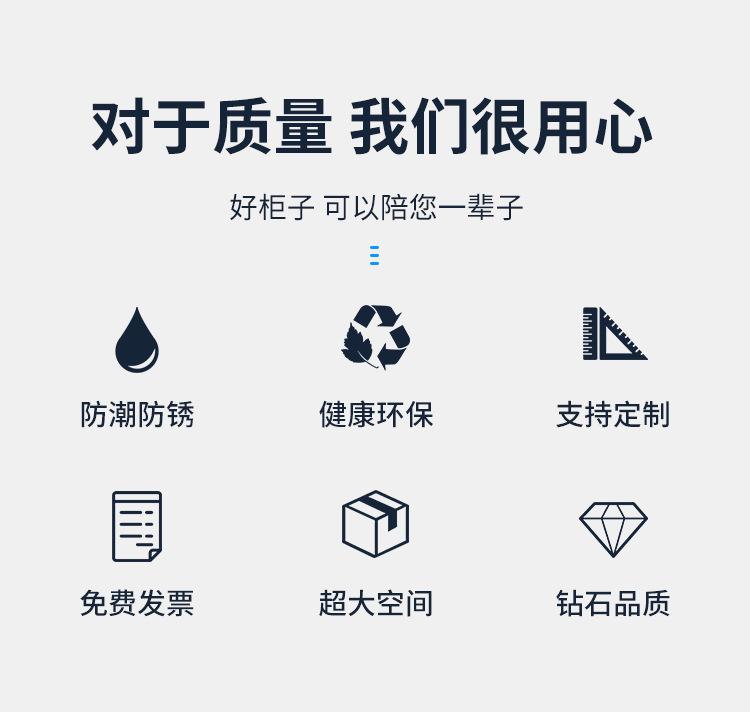 对于质量 我们很用心

好柜子 可以陪您一辈子

防潮防锈

健康环保

支持定制

免费发票

超大空间

钻石品质