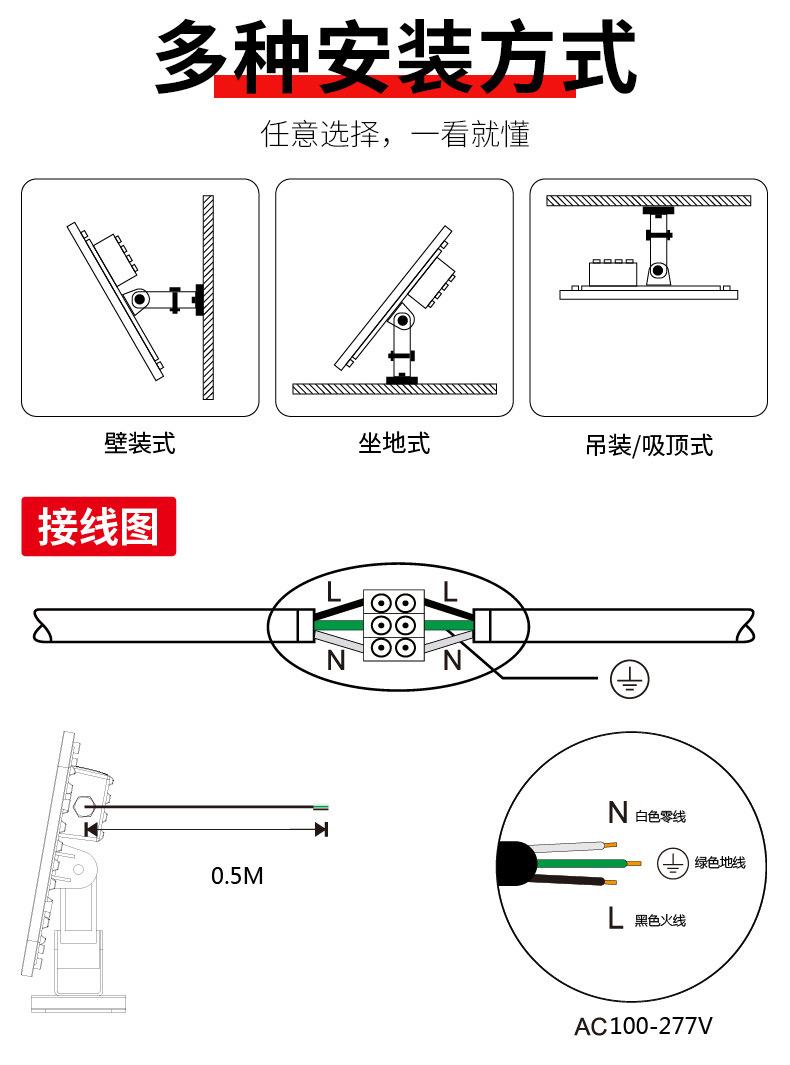 多种安装方式

任意选择，一看就懂

壁装式

坐地式

吊装/吸顶式

接线图

L L

N N

0.5M

N 白色零线

绿色地线

L 黑色火线

AC100-277V