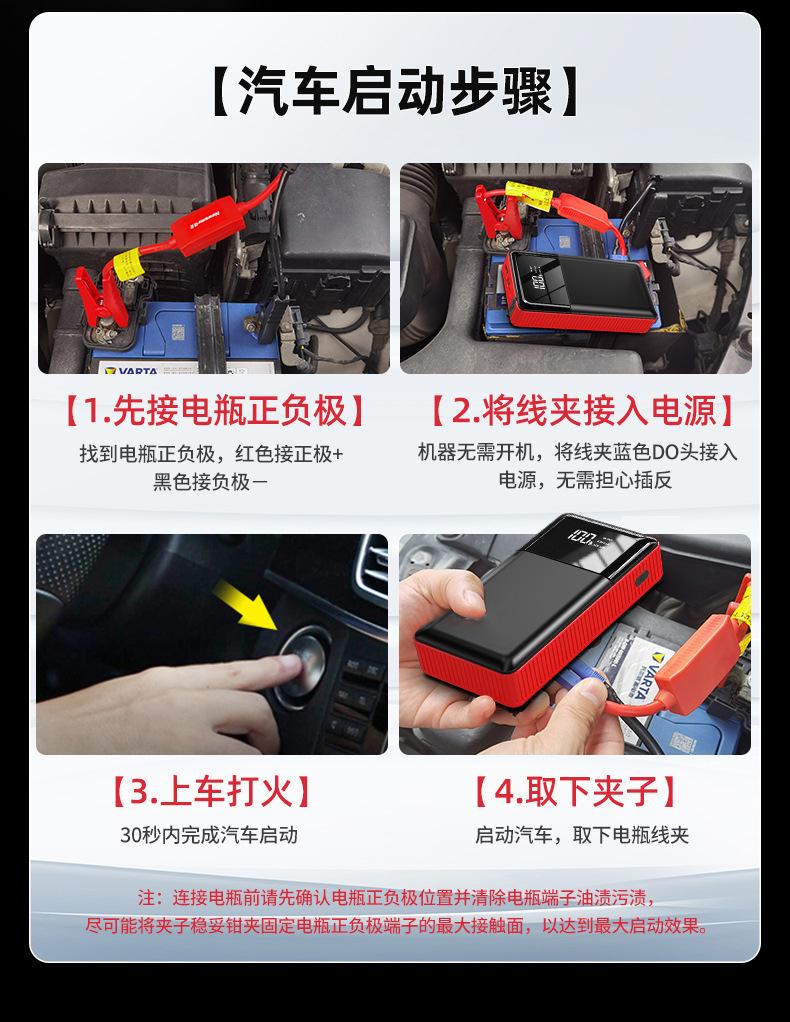 【汽车启动步骤】

VARTA

【1.先接电瓶正负极】

找到电瓶正负极，红色接正极+
黑色接负极－

【2.将线夹接入电源】

机器无需开机，将线夹蓝色DO头接入电源，无需担心插反

【3.上车打火】

30秒内完成汽车启动

VARTA

【4.取下夹子】

启动汽车，取下电瓶线夹

注：连接电瓶前请先确认电瓶正负极位置并清除电瓶端子油渍污渍，
尽可能将夹子稳妥钳夹固定电瓶正负极端子的最大接触面，以达到最大启动效果。