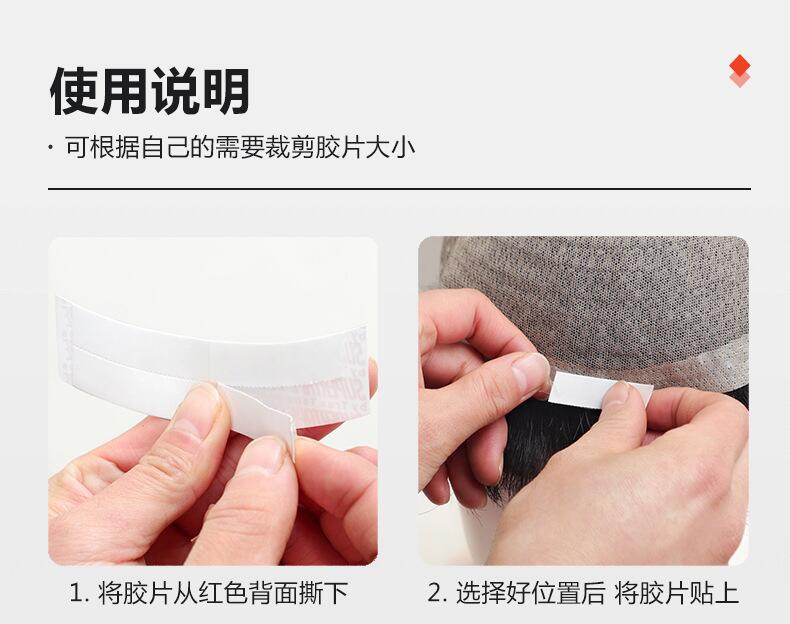 使用说明

· 可根据自己的需要裁剪胶片大小

1. 将胶片从红色背面撕下

2. 选择好位置后 将胶片贴上