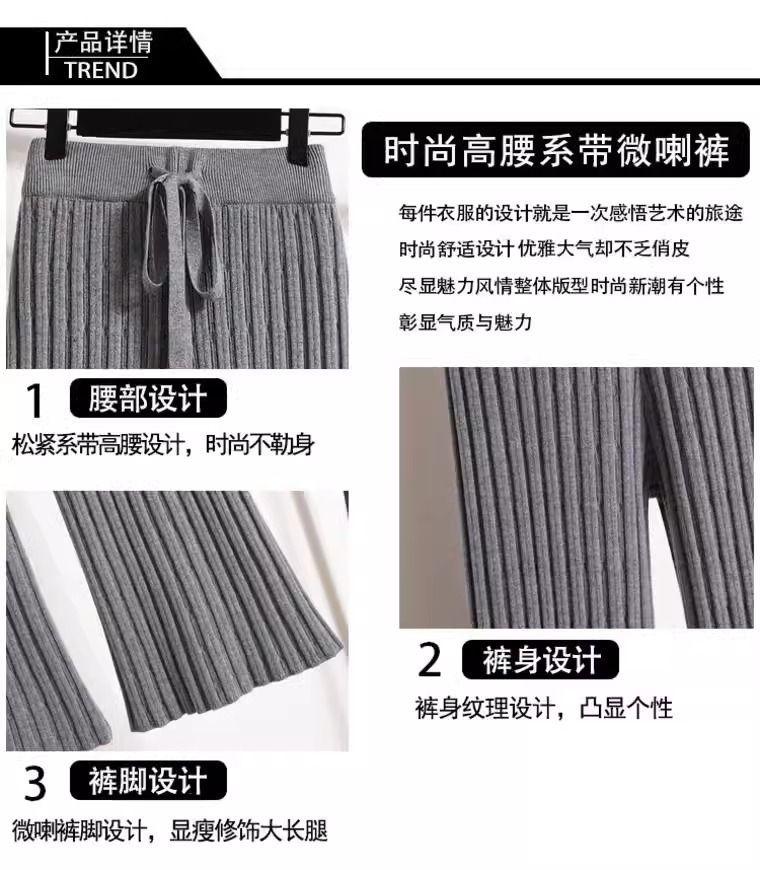 产品详情
TREND

时尚高腰系带微喇裤

每件衣服的设计就是一次感悟艺术的旅途
时尚舒适设计 优雅大气却不乏俏皮
尽显魅力风情整体版型时尚新潮有个性
彰显气质与魅力

1 腰部设计
松紧系带高腰设计，时尚不勒身

2 裤身设计
裤身纹理设计，凸显个性

3 裤脚设计
微喇裤脚设计，显瘦修饰大长腿