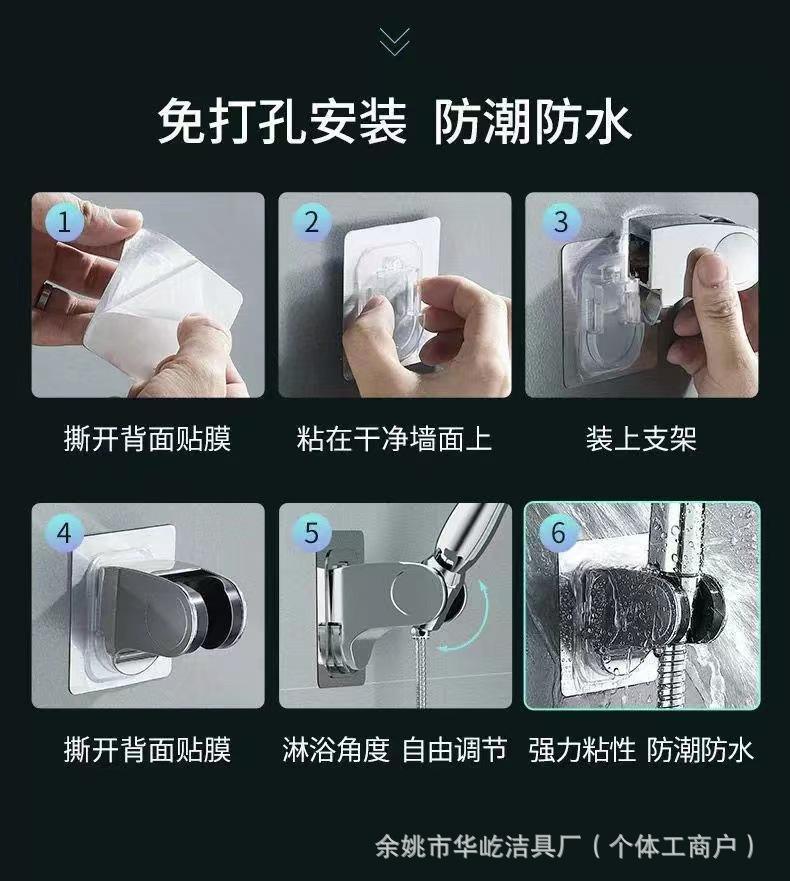 免打孔安装 防潮防水

1
撕开背面贴膜

2
粘在干净墙面上

3
装上支架

4
撕开背面贴膜

5
淋浴角度 自由调节

6
强力粘性 防潮防水

余姚市华屹洁具厂（个体工商户）