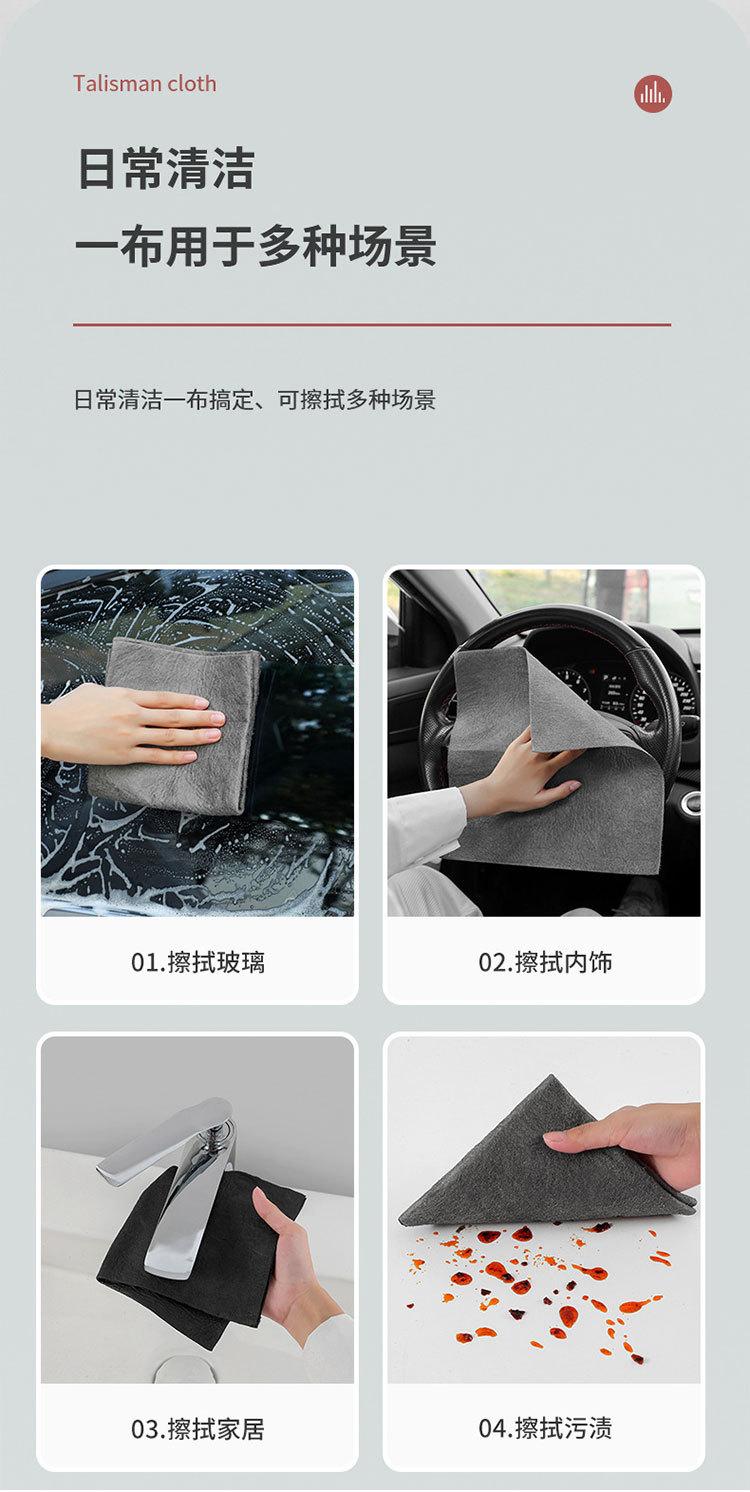 Talisman cloth

日常清洁
一布用于多种场景

日常清洁一布搞定、可擦拭多种场景

01.擦拭玻璃

02.擦拭内饰

03.擦拭家居

04.擦拭污渍