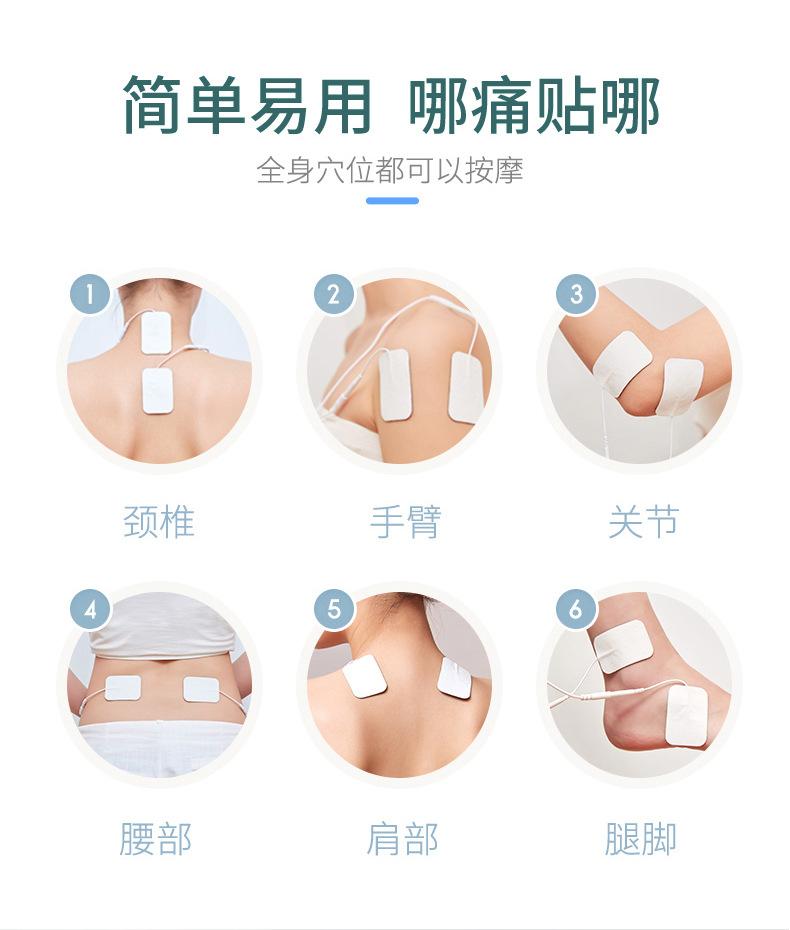 简单易用 哪痛贴哪

全身穴位都可以按摩

1
颈椎

2
手臂

3
关节

4
腰部

5
肩部

6
腿脚