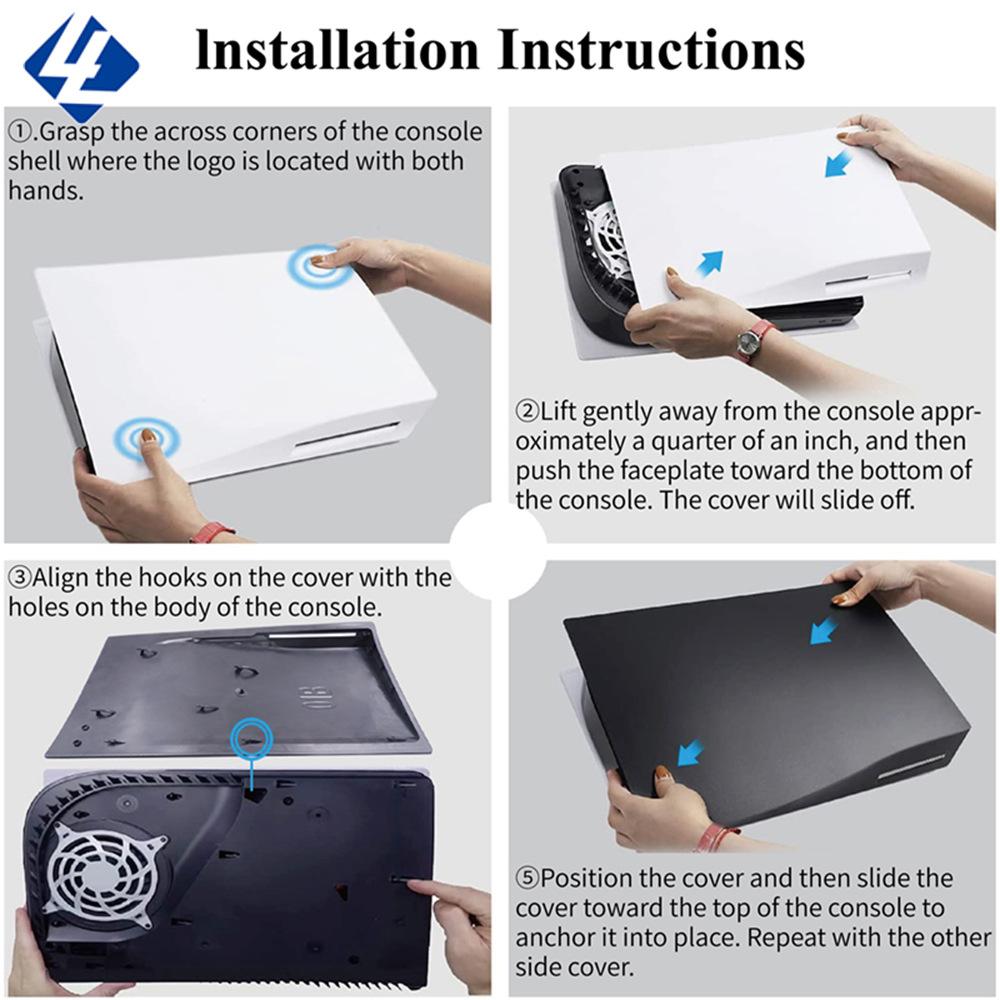 Installation Instructions

①.Grasp the across corners of the console shell where the logo is located with both hands.

②Lift gently away from the console approximately a quarter of an inch, and then push the faceplate toward the bottom of the console. The cover will slide off.

③Align the hooks on the cover with the holes on the body of the console.

⑤Position the cover and then slide the cover toward the top of the console to anchor it into place. Repeat with the other side cover.