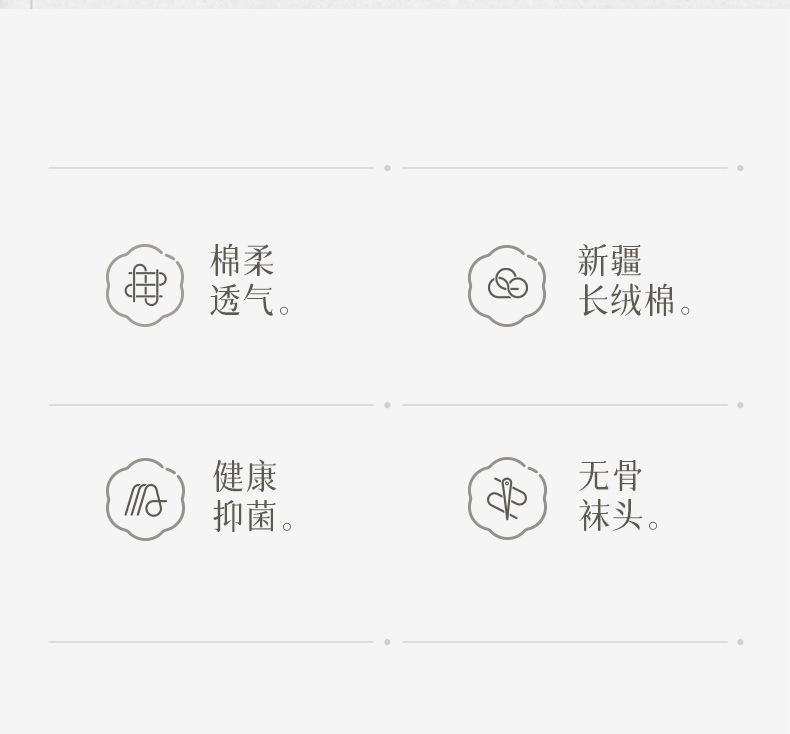 棉柔
透气。

新疆
长绒棉。

健康
抑菌。

无骨
袜头。