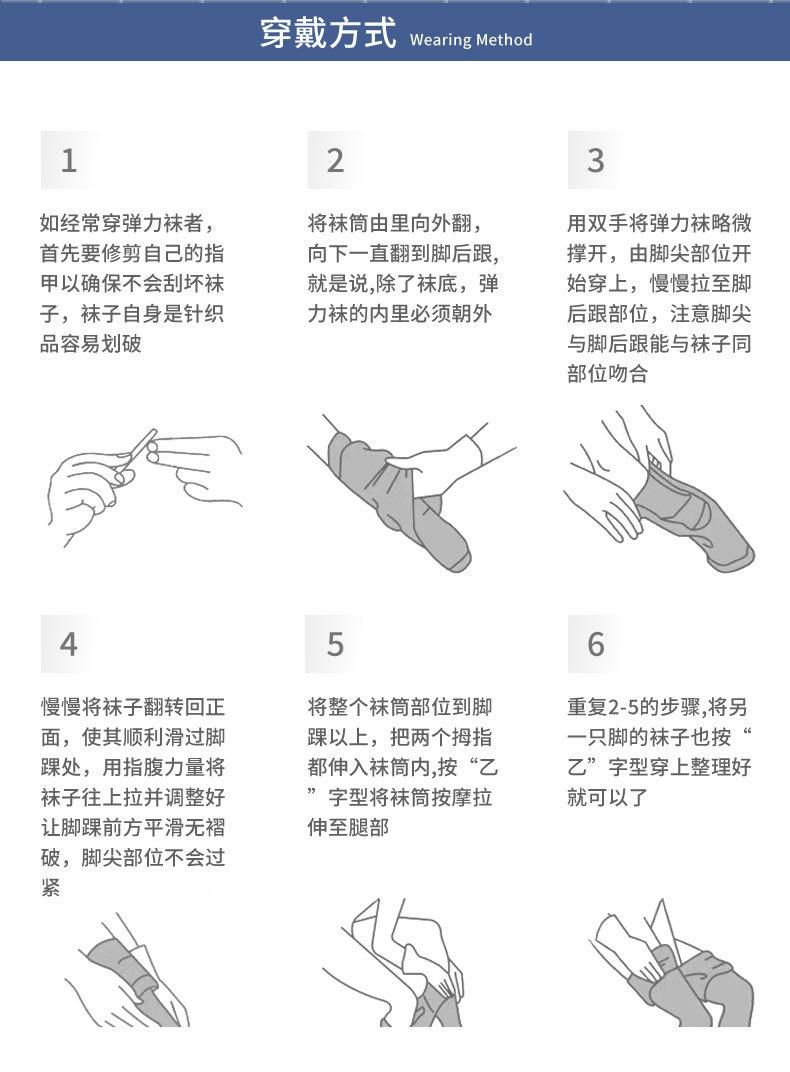 穿戴方式 Wearing Method

1

如经常穿弹力袜者，首先要修剪自己的指甲以确保不会刮坏袜子，袜子自身是针织品容易划破

2

将袜筒由里向外翻，向下一直翻到脚后跟，就是说,除了袜底，弹力袜的内里必须朝外

3

用双手将弹力袜略微撑开，由脚尖部位开始穿上，慢慢拉至脚后跟部位，注意脚尖与脚后跟能与袜子同部位吻合

4

慢慢将袜子翻转回正面，使其顺利滑过脚踝处，用指腹力量将袜子往上拉并调整好让脚踝前方平滑无褶破，脚尖部位不会过紧

5

将整个袜筒部位到脚踝以上，把两个拇指都伸入袜筒内,按“乙”字型将袜筒按摩拉伸至腿部

6

重复2-5的步骤,将另一只脚的袜子也按“乙”字型穿上整理好就可以了