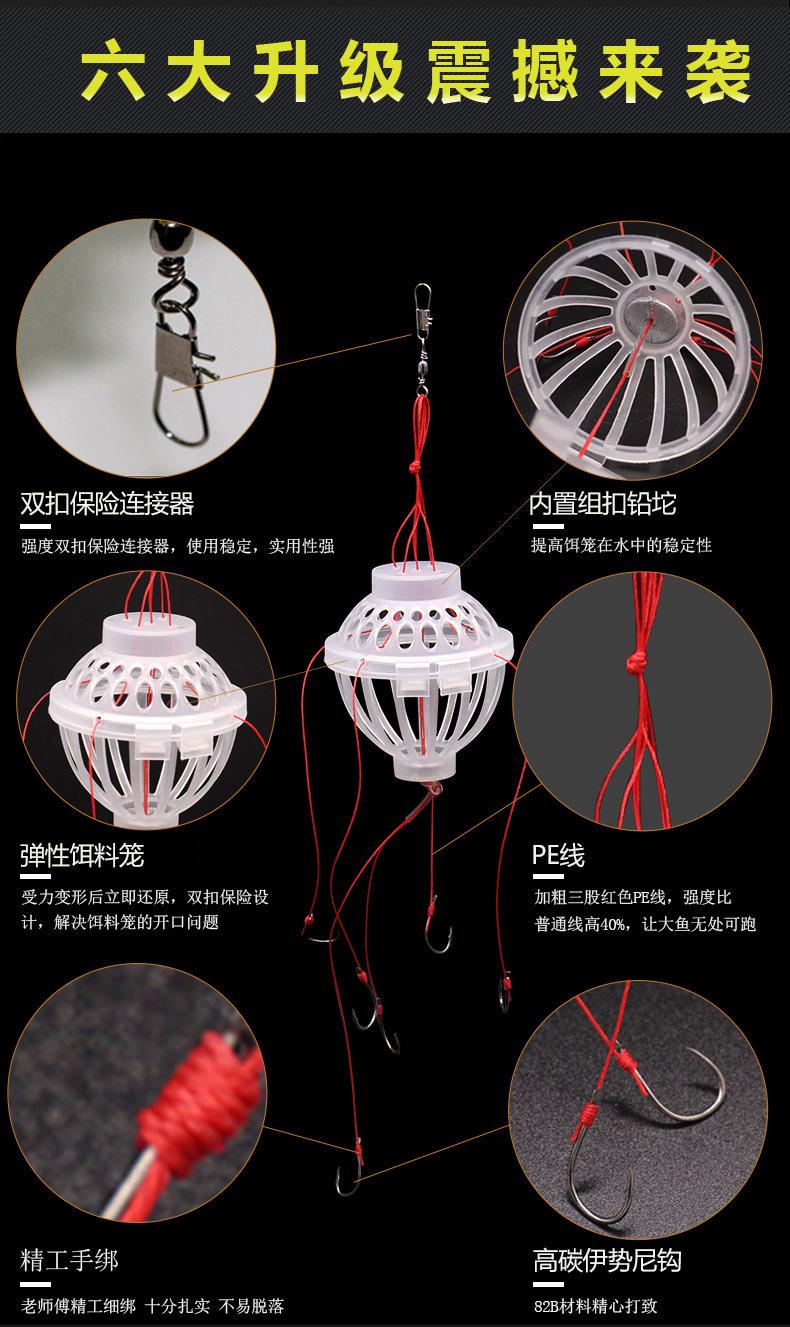 六大升级震撼来袭

双扣保险连接器
强度双扣保险连接器，使用稳定，实用性强

内置组扣铅坨
提高饵笼在水中的稳定性

弹性饵料笼
受力变形后立即还原，双扣保险设计，解决饵料笼的开口问题

PE线
加粗三股红色PE线，强度比普通线高40%，让大鱼无处可跑

精工手绑
老师傅精工细绑 十分扎实 不易脱落

高碳伊势尼钩
82B材料精心打致