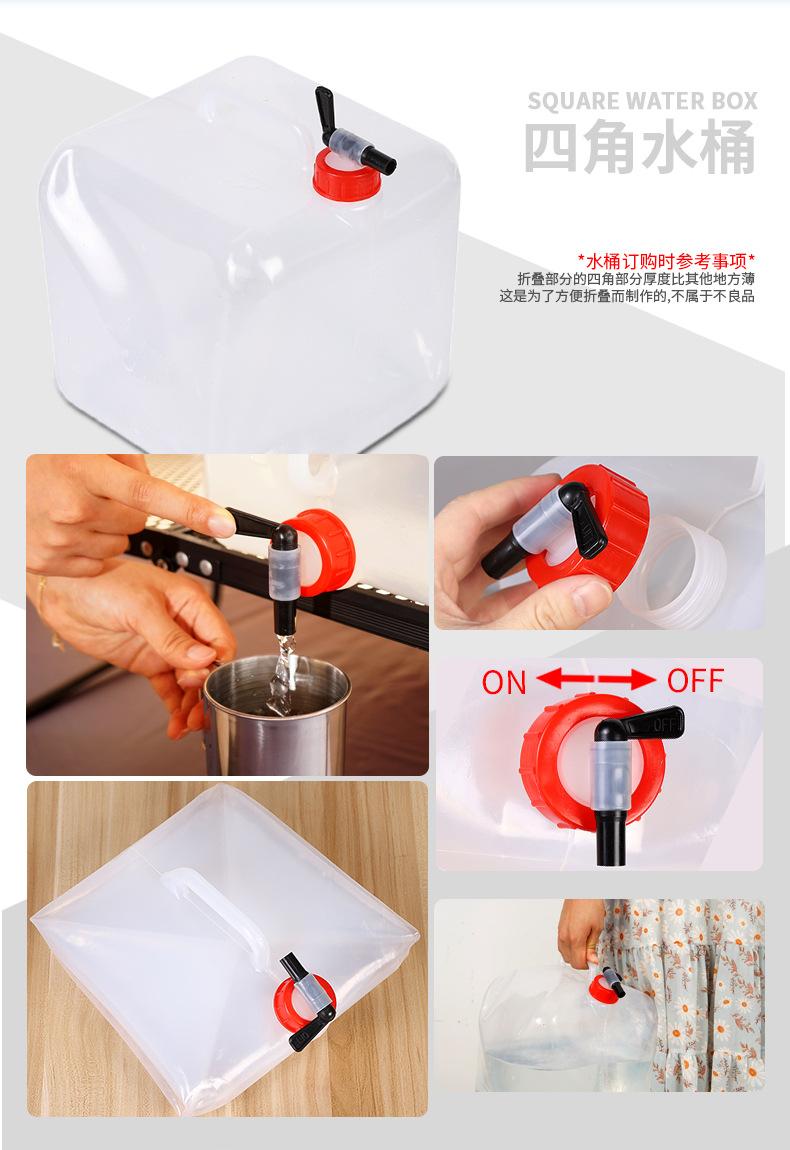 SQUARE WATER BOX
四角水桶

*水桶订购时参考事项*
折叠部分的四角部分厚度比其他地方薄
这是为了方便折叠而制作的,不属于不良品

ON OFF

OFF