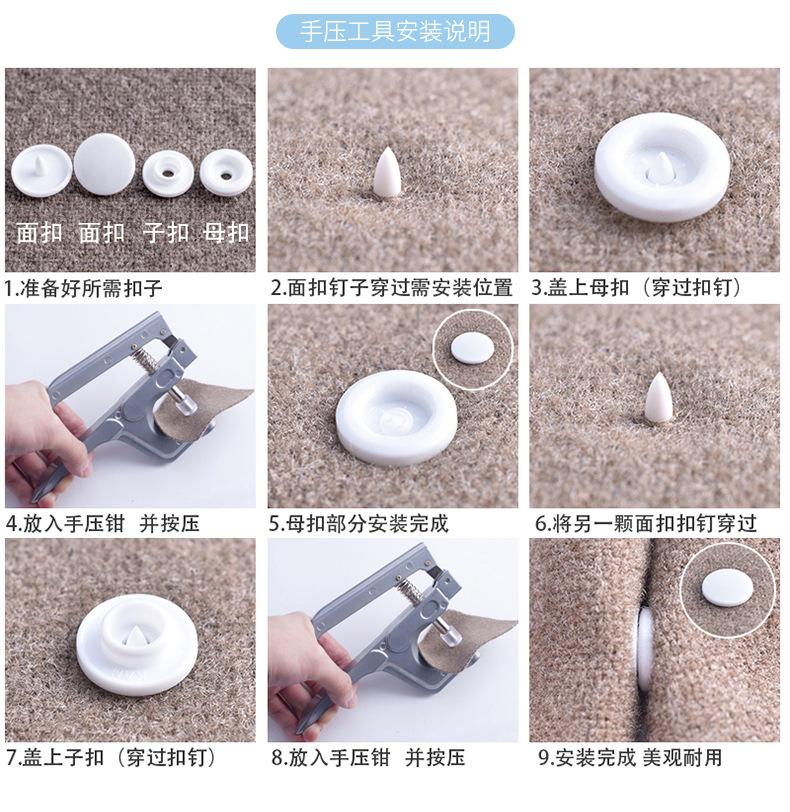 手压工具安装说明

面扣 面扣 子扣 母扣

1.准备好所需扣子

2.面扣钉子穿过需安装位置

3.盖上母扣（穿过扣钉）

4.放入手压钳 并按压

5.母扣部分安装完成

6.将另一颗面扣扣钉穿过

7.盖上子扣（穿过扣钉）

8.放入手压钳 并按压

9.安装完成 美观耐用