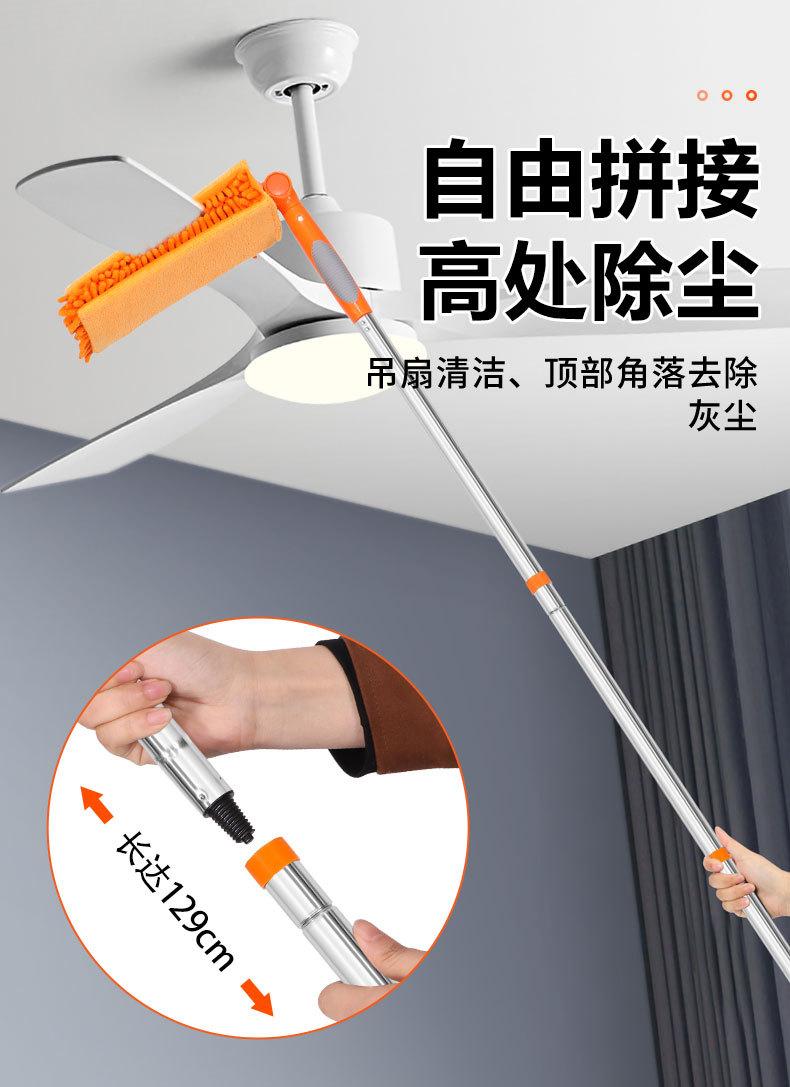 自由拼接
高处除尘

吊扇清洁、顶部角落去除灰尘

长达129cm