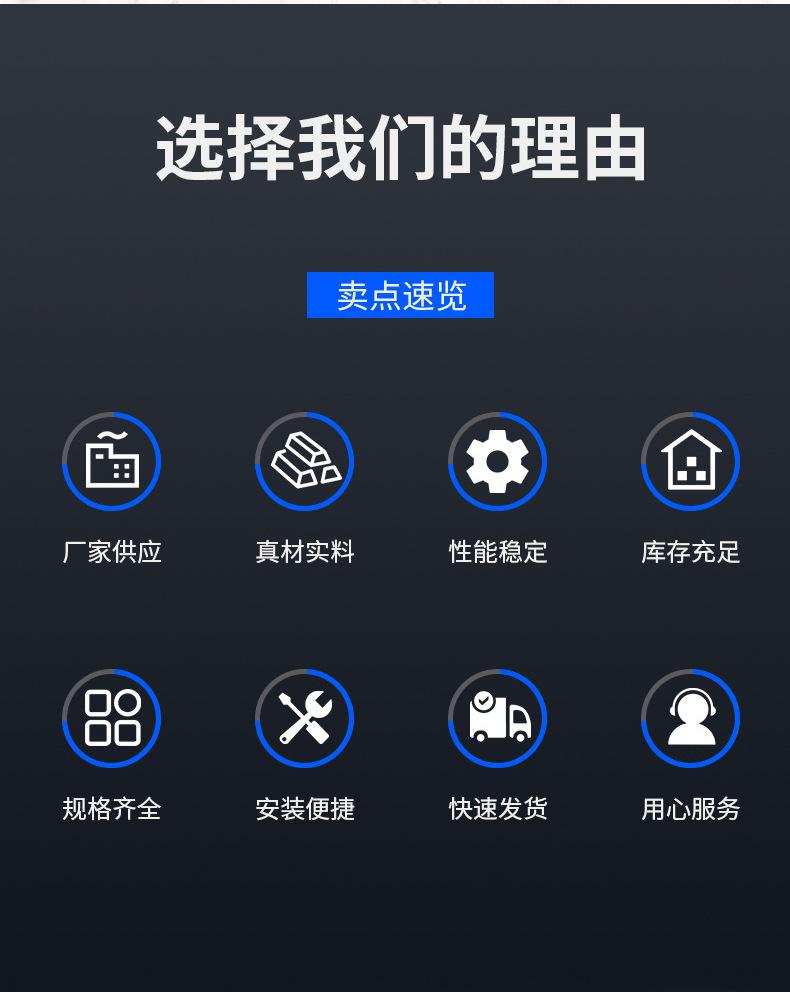 选择我们的理由

卖点速览

厂家供应

真材实料

性能稳定

库存充足

规格齐全

安装便捷

快速发货

用心服务