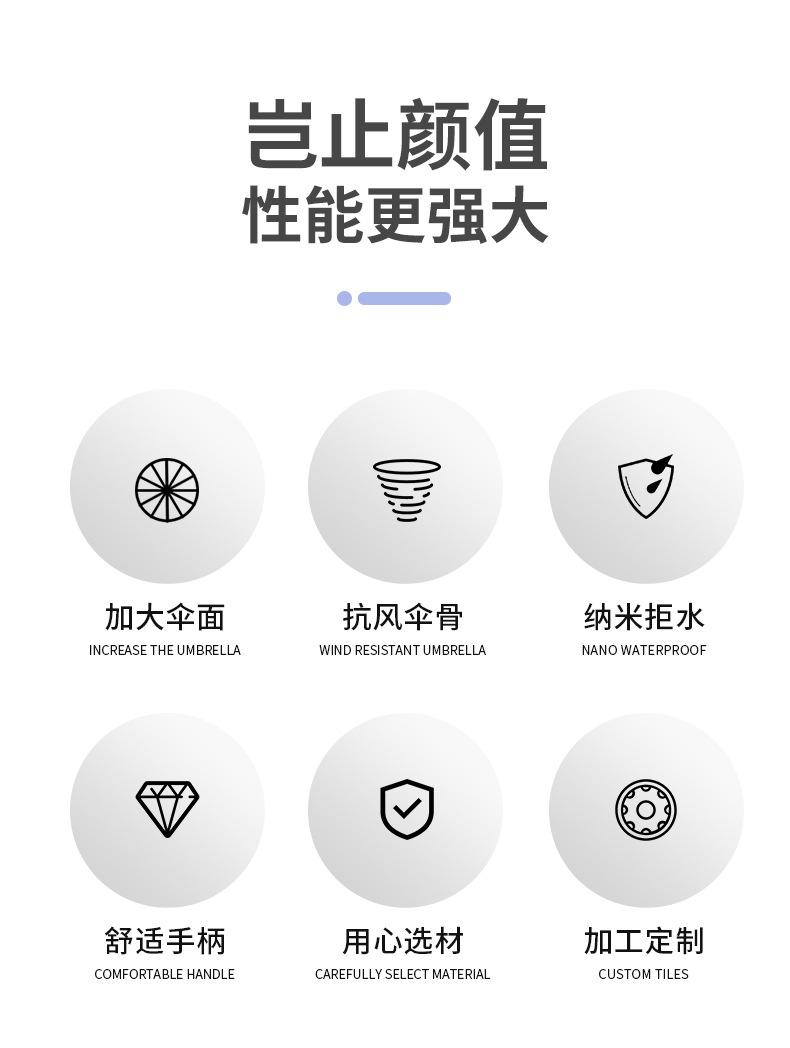 岂止颜值
性能更强大

加大伞面
INCREASE THE UMBRELLA

抗风伞骨
WIND RESISTANT UMBRELLA

纳米拒水
NANO WATERPROOF

舒适手柄
COMFORTABLE HANDLE

用心选材
CAREFULLY SELECT MATERIAL

加工定制
CUSTOM TILES