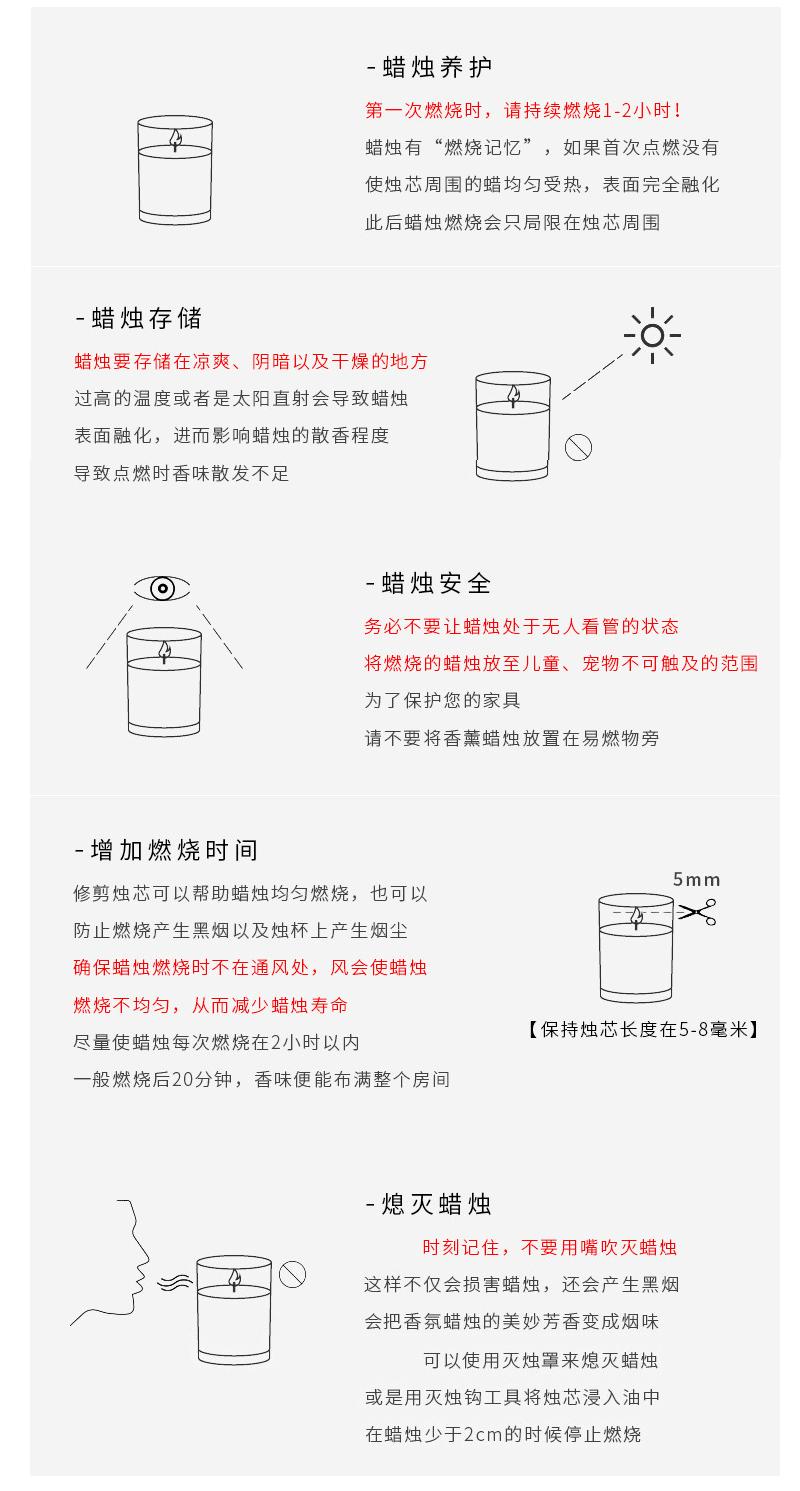 -蜡烛养护

第一次燃烧时，请持续燃烧1-2小时！
蜡烛有“燃烧记忆”，如果首次点燃没有
使烛芯周围的蜡均匀受热，表面完全融化
此后蜡烛燃烧会只局限在烛芯周围

-蜡烛存储

蜡烛要存储在凉爽、阴暗以及干燥的地方
过高的温度或者是太阳直射会导致蜡烛
表面融化，进而影响蜡烛的散香程度
导致点燃时香味散发不足

-蜡烛安全

务必不要让蜡烛处于无人看管的状态
将燃烧的蜡烛放至儿童、宠物不可触及的范围
为了保护您的家具
请不要将香薰蜡烛放置在易燃物旁

-增加燃烧时间

修剪烛芯可以帮助蜡烛均匀燃烧，也可以
防止燃烧产生黑烟以及烛杯上产生烟尘
确保蜡烛燃烧时不在通风处，风会使蜡烛
燃烧不均匀，从而减少蜡烛寿命
尽量使蜡烛每次燃烧在2小时以内
一般燃烧后20分钟，香味便能布满整个房间

5mm

【保持烛芯长度在5-8毫米】

-熄灭蜡烛

时刻记住，不要用嘴吹灭蜡烛
这样不仅会损害蜡烛，还会产生黑烟
会把香氛蜡烛的美妙芳香变成烟味
可以使用灭烛罩来熄灭蜡烛
或是用灭烛钩工具将烛芯浸入油中
在蜡烛少于2cm的时候停止燃烧